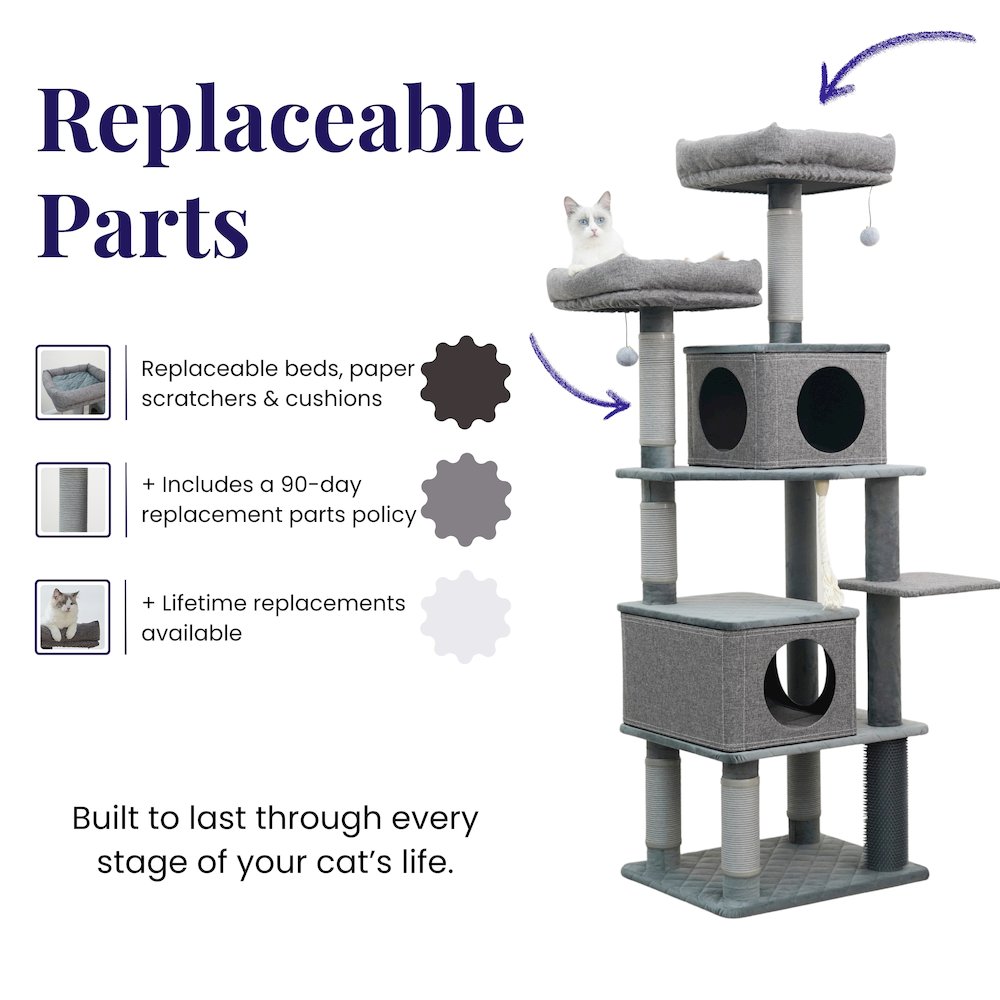 Replaceable Parts

Replaceable beds, paper scratchers & cushions

+ Includes a 90-day replacement parts policy

+ Lifetime replacements available

Built to last through every stage of your cat's life.