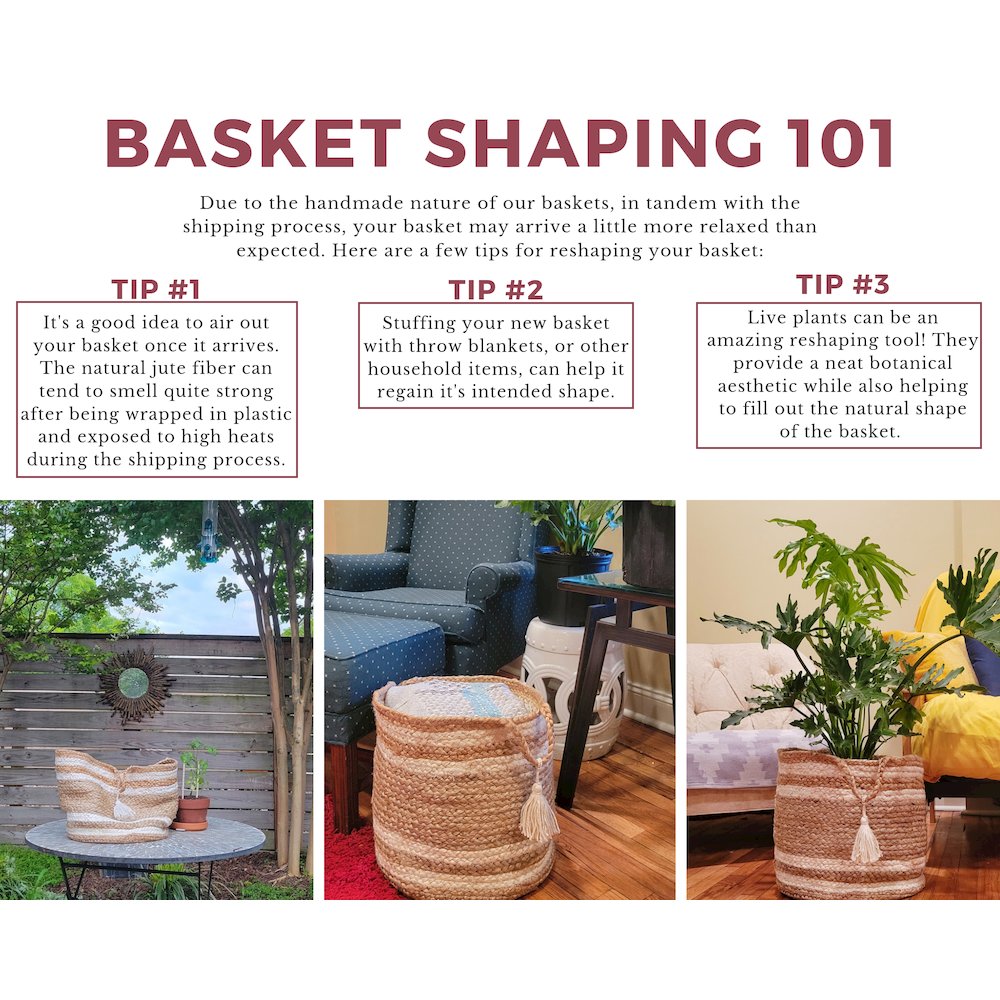 BASKET SHAPING 101

Due to the handmade nature of our baskets, in tandem with the shipping process, your basket may arrive a little more relaxed than expected. Here are a few tips for reshaping your basket:

TIP #1

It's a good idea to air out your basket once it arrives. The natural jute fiber can tend to smell quite strong after being wrapped in plastic and exposed to high heats during the shipping process.

TIP #2

Stuffing your new basket with throw blankets, or other household items, can help it regain it's intended shape.

TIP #3

Live plants can be an amazing reshaping tool! They provide a neat botanical aesthetic while also helping to fill out the natural shape of the basket.