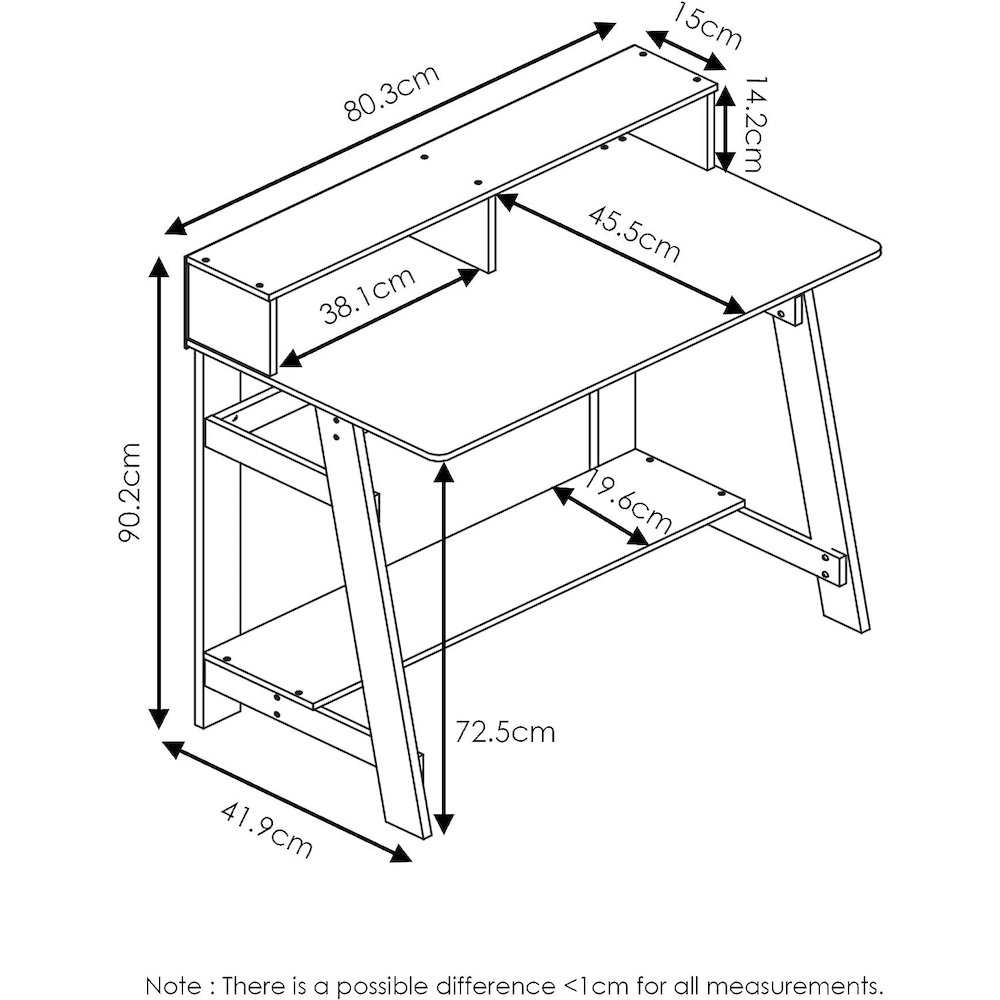 80.3cm
15cm
14.2cm
45.5cm
38.1cm
90.2cm
19.6cm
72.5cm
41.9cm

Note : There is a possible difference <1cm for all measurements.