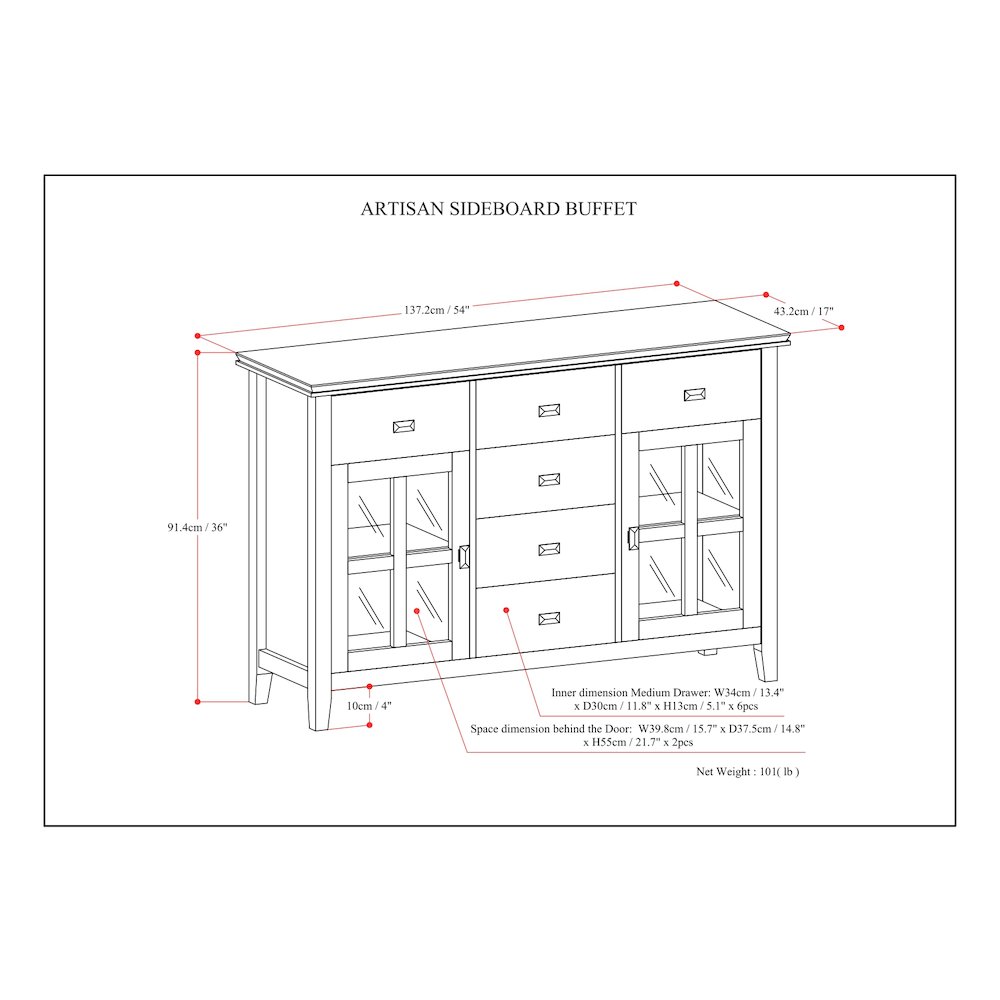 ARTISAN SIDEBOARD BUFFET

137.2cm / 54"

43.2cm / 17"

91.4cm / 36"

10cm / 4"

Inner dimension Medium Drawer: W34cm / 13.4" x D30cm / 11.8" x H13cm / 5.1" x 6pcs

Space dimension behind the Door: W39.8cm / 15.7" x D37.5cm / 14.8" x H55cm / 21.7" x 2pcs

Net Weight : 101( lb )