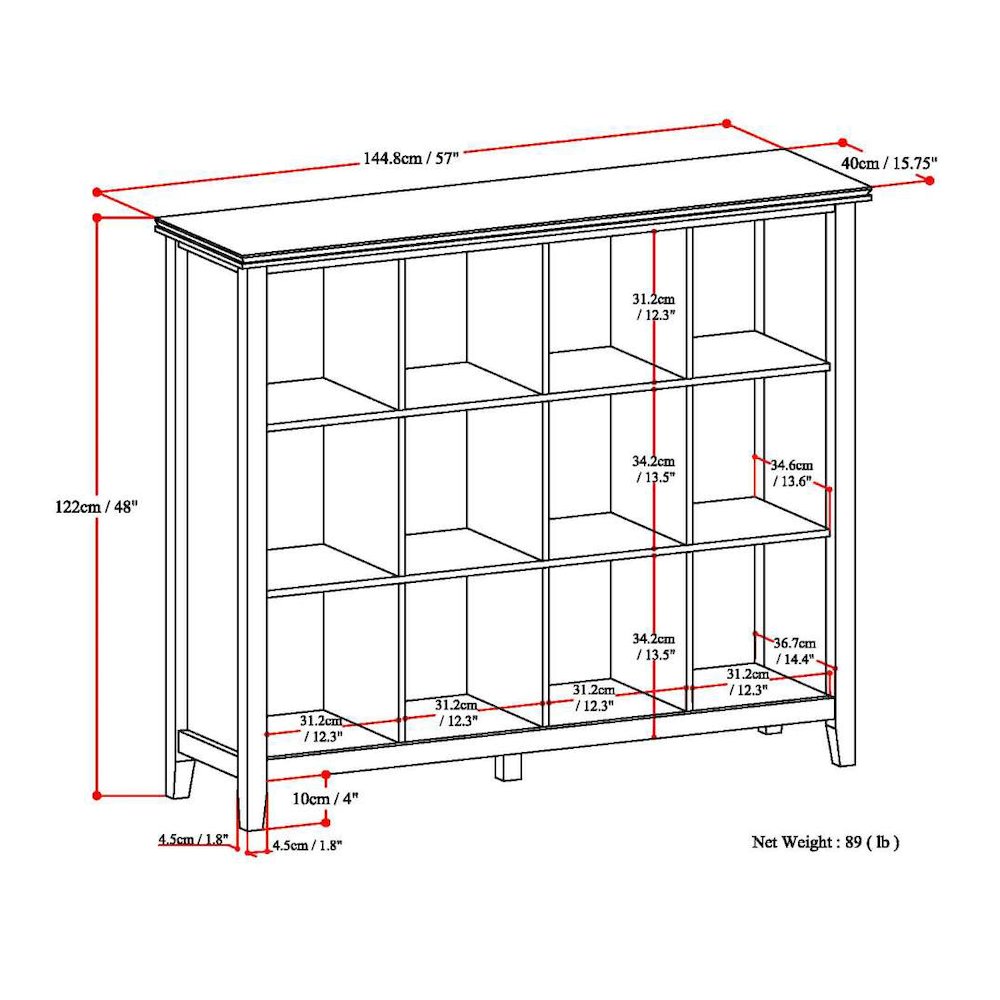 144.8cm / 57"

40cm / 15.75"

122cm / 48"

31.2cm / 12.3"

34.2cm / 13.5"

34.6cm / 13.6"

34.2cm / 13.5"

36.7cm / 14.4"

31.2cm / 12.3"

31.2cm / 12.3"

31.2cm / 12.3"

31.2cm / 12.3"

10cm / 4"

4.5cm / 1.8"

4.5cm / 1.8"

Net Weight : 89 ( lb )