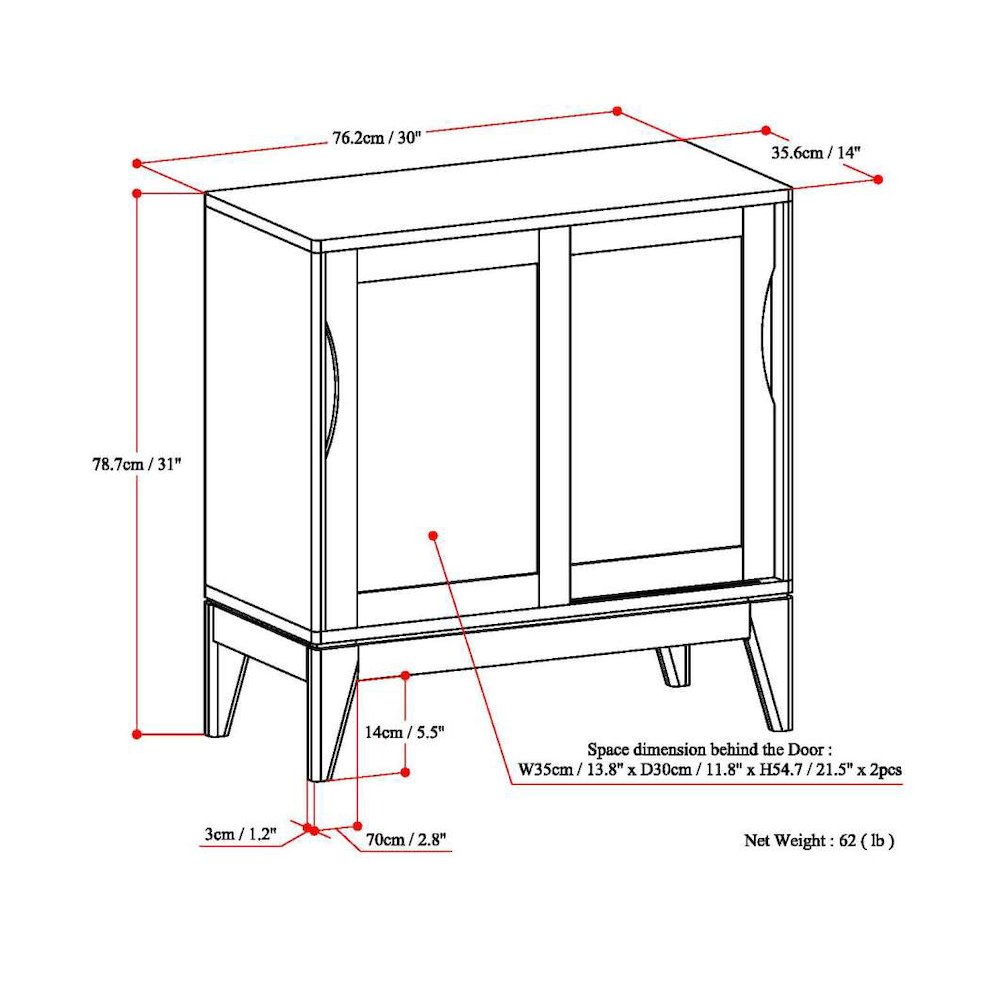 76.2cm / 30"

35.6cm / 14"

78.7cm / 31"

14cm / 5.5"

Space dimension behind the Door :
W35cm / 13.8" x D30cm / 11.8" x H54.7 / 21.5" x 2pcs

3cm / 1.2"

70cm / 2.8"

Net Weight : 62 ( lb )