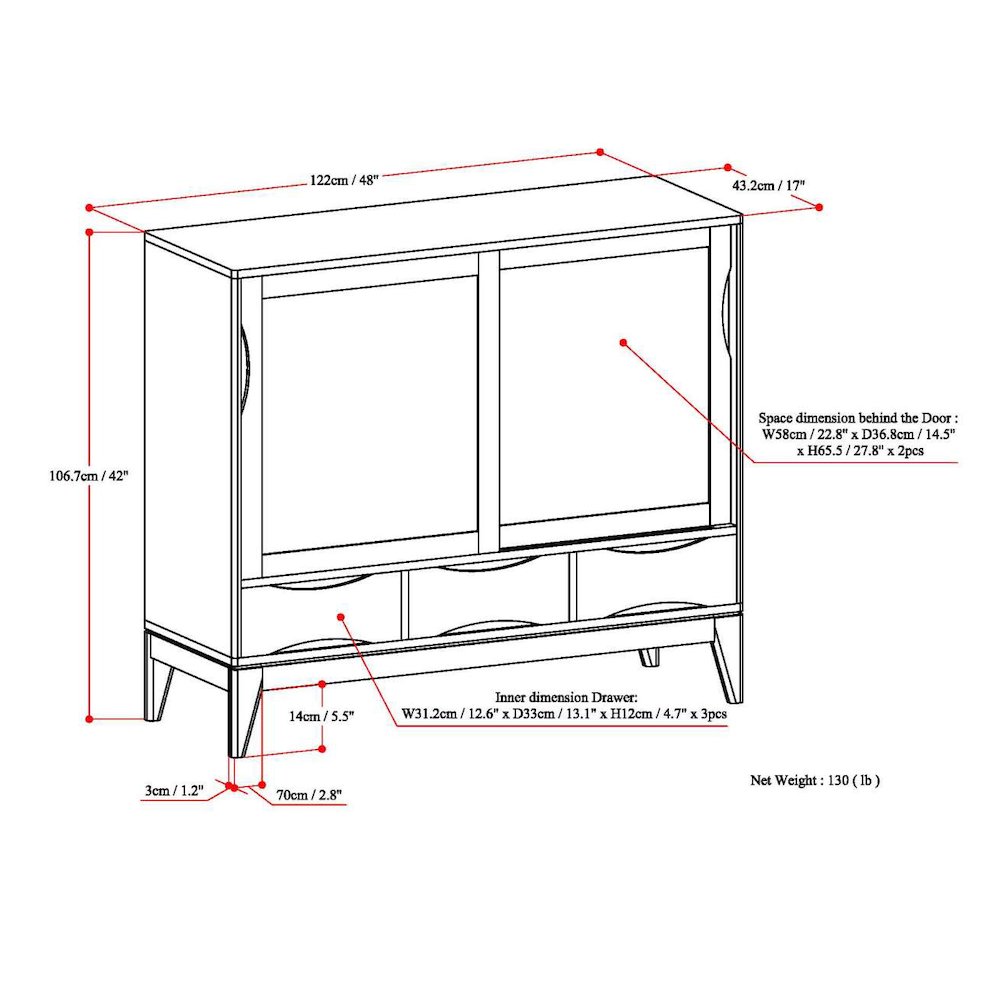 122cm / 48"

43.2cm / 17"

106.7cm / 42"

Space dimension behind the Door : W58cm / 22.8" x D36.8cm / 14.5" x H65.5 / 27.8" x 2pcs

Inner dimension Drawer: W31.2cm / 12.6" x D33cm / 13.1" x H12cm / 4.7" x 3pcs

14cm / 5.5"

3cm / 1.2"

70cm / 2.8"

Net Weight : 130 ( lb )