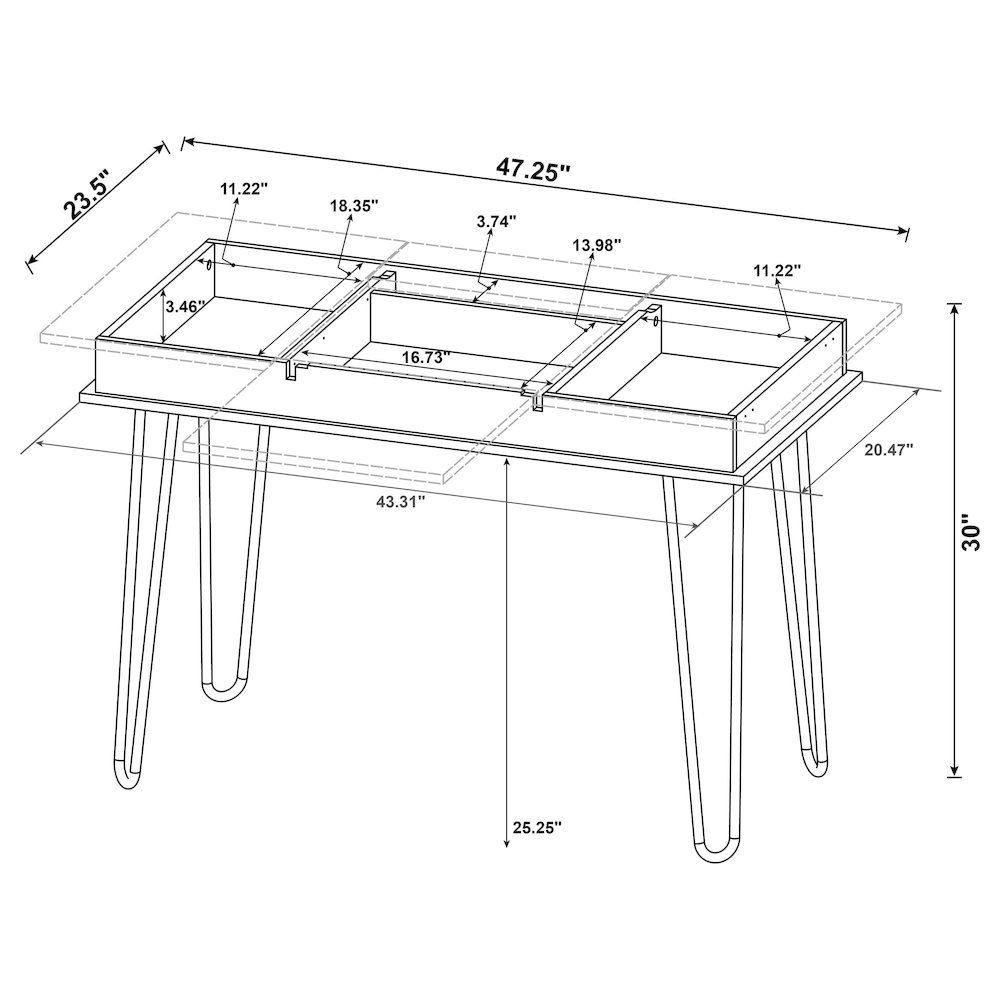 23.5"
47.25"
11.22"
18.35"
3.74"
13.98"
11.22"
3.46"
16.73"
20.47"
43.31"
30"
25.25"