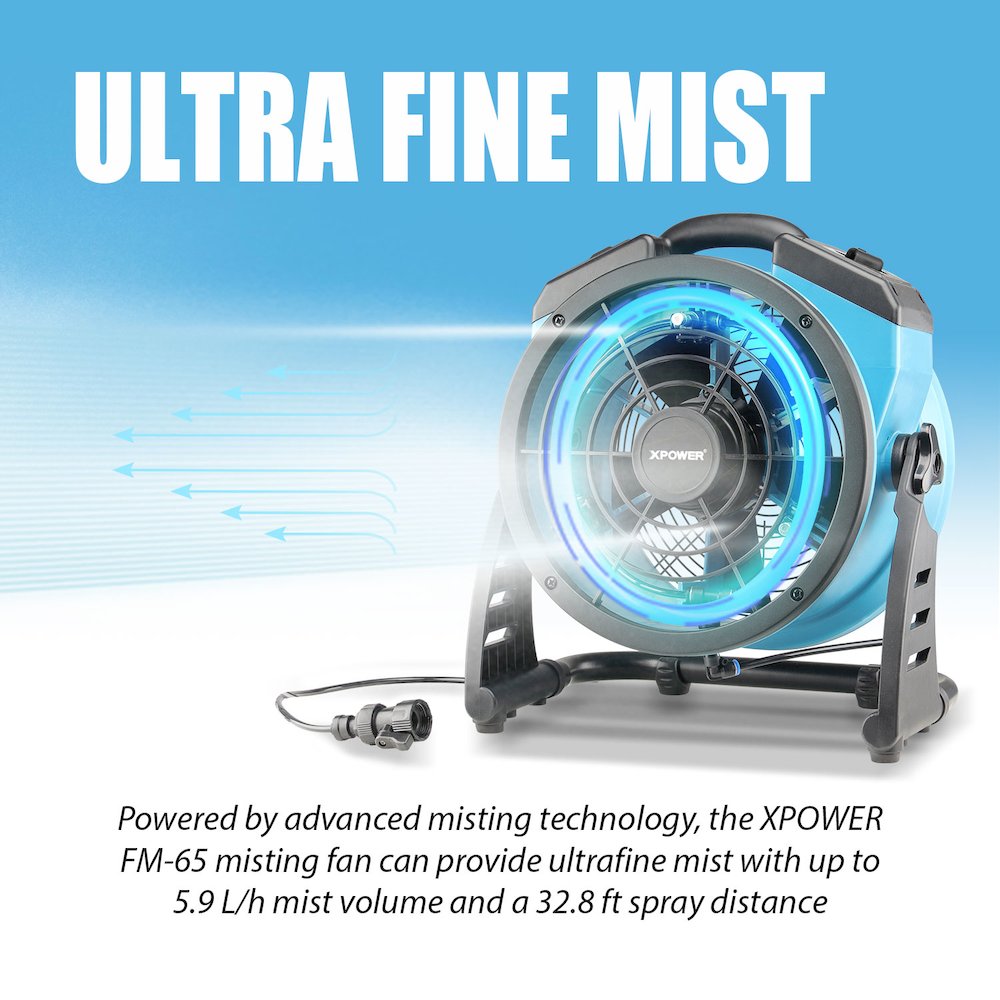 ULTRA FINE MIST

XPOWER

Powered by advanced misting technology, the XPOWER FM-65 misting fan can provide ultrafine mist with up to 5.9 L/h mist volume and a 32.8 ft spray distance