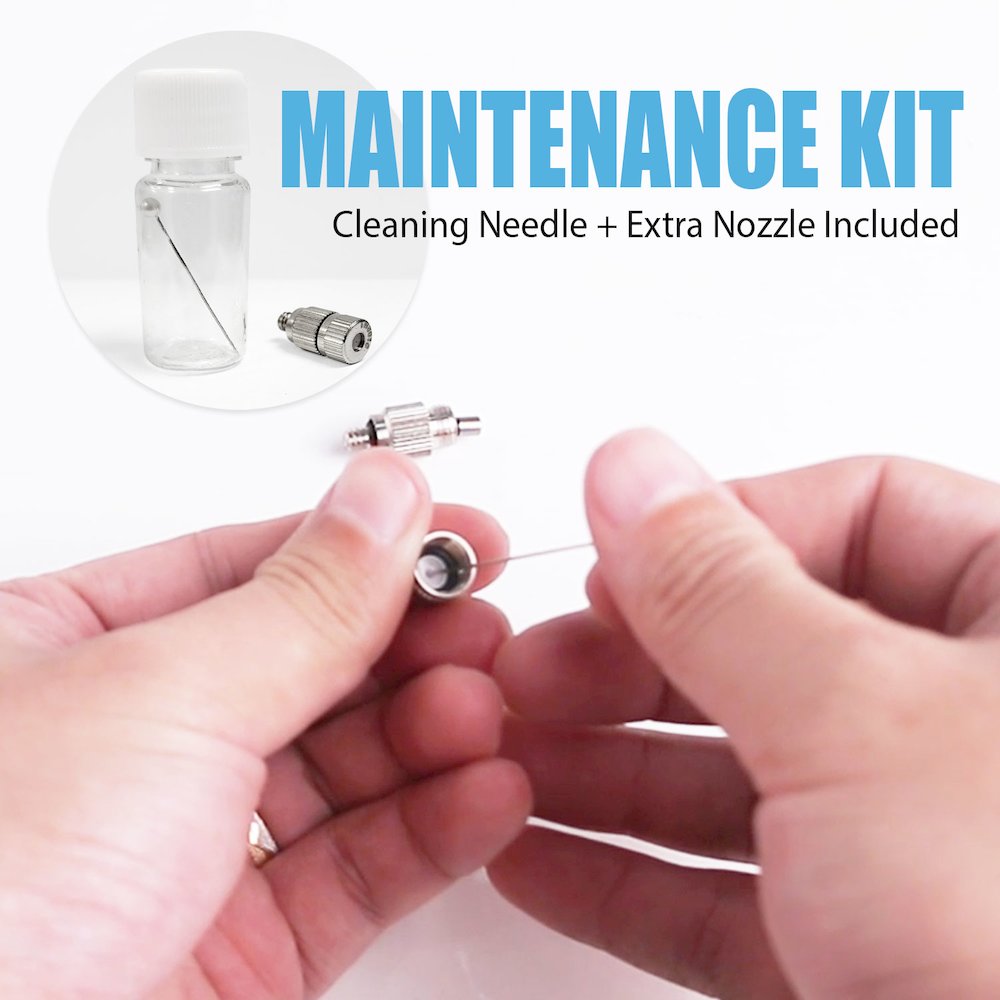 MAINTENANCE KIT
Cleaning Needle + Extra Nozzle Included