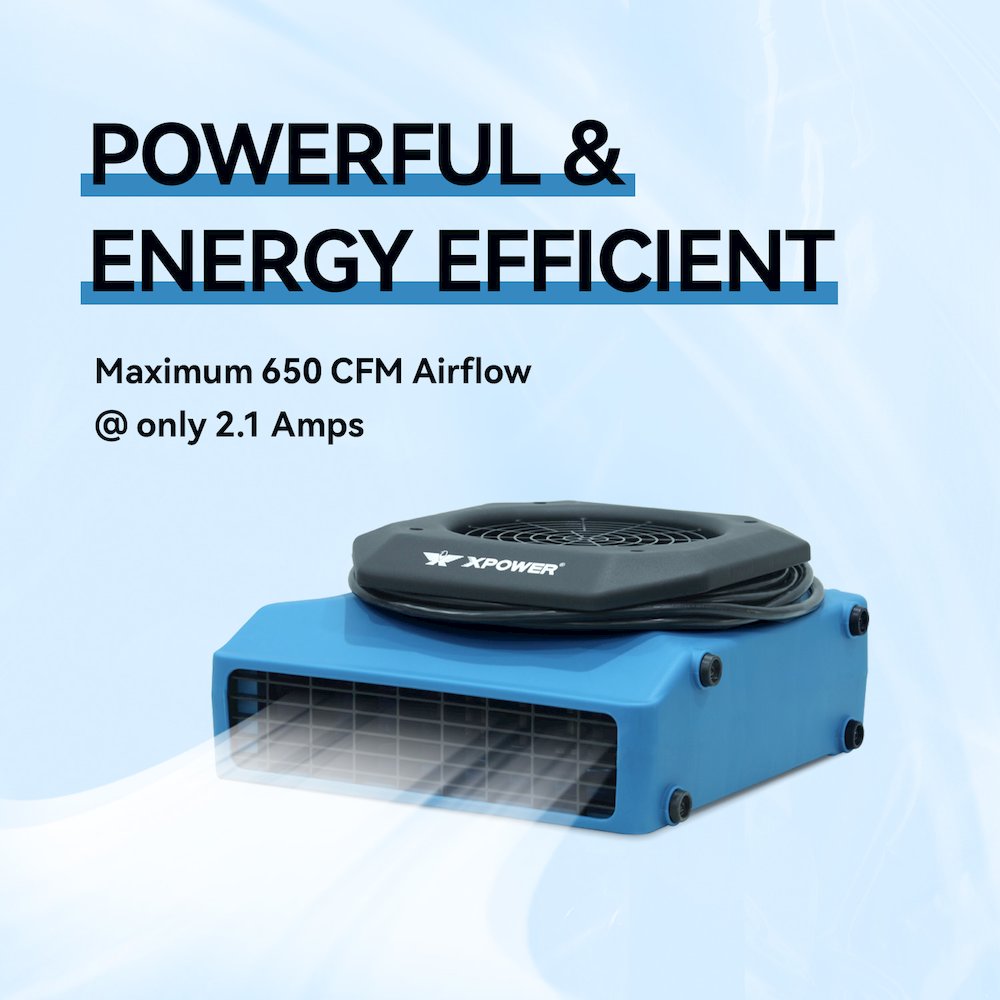 POWERFUL &
ENERGY EFFICIENT

Maximum 650 CFM Airflow
@ only 2.1 Amps

XPOWER®