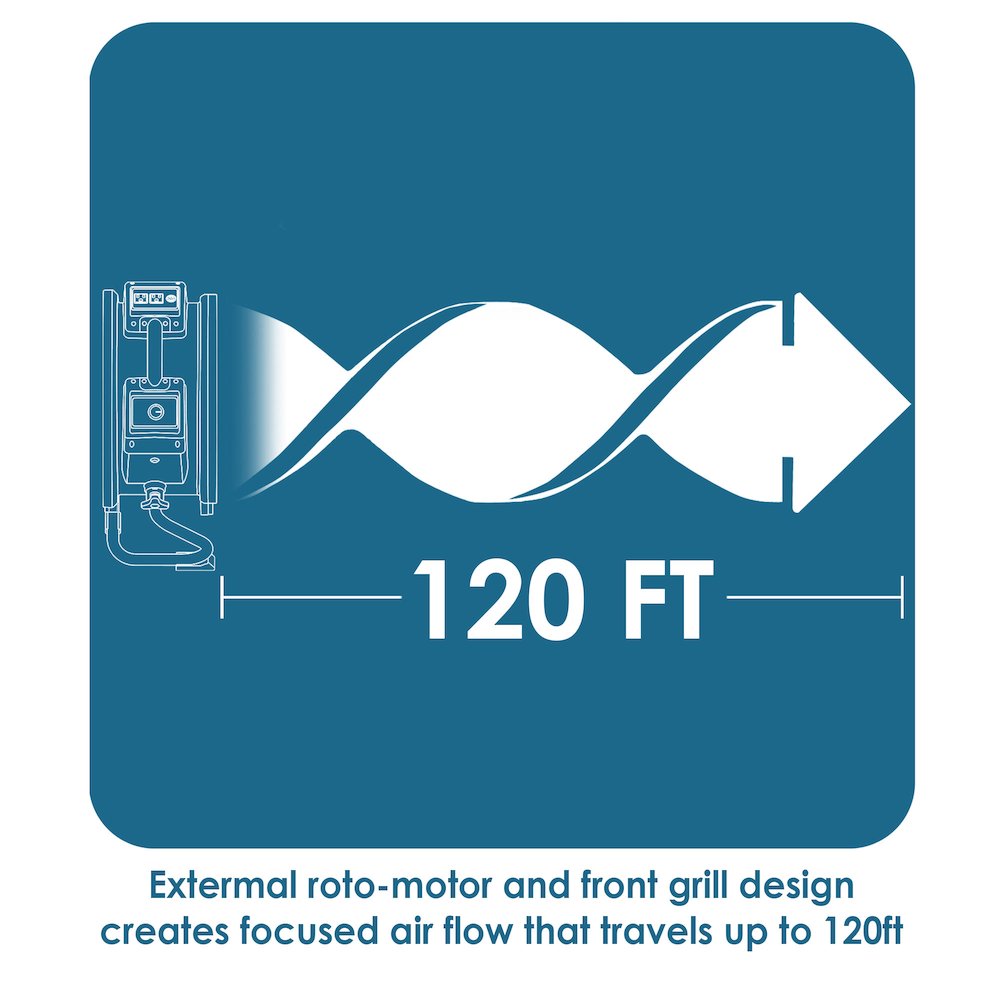 120 FT

Extermal roto-motor and front grill design creates focused air flow that travels up to 120ft