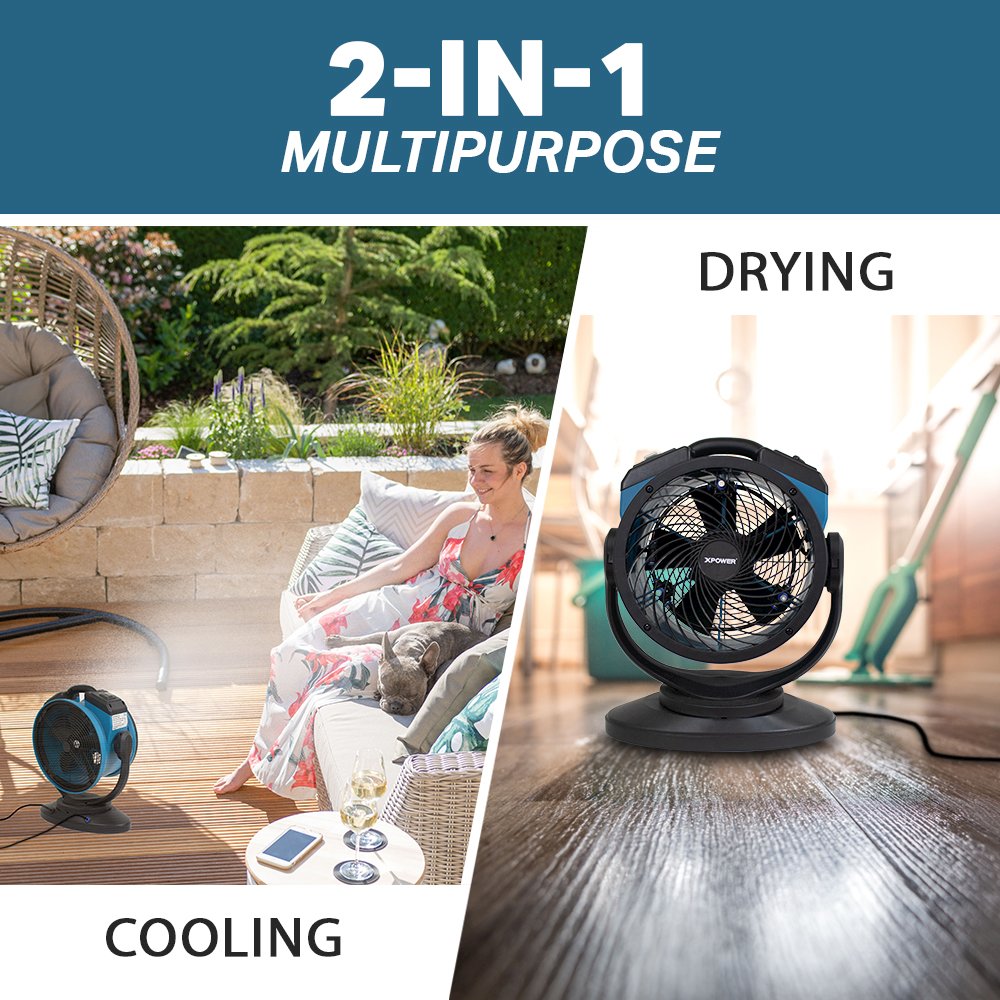 2-IN-1
MULTIPURPOSE

DRYING

XPOWER

COOLING