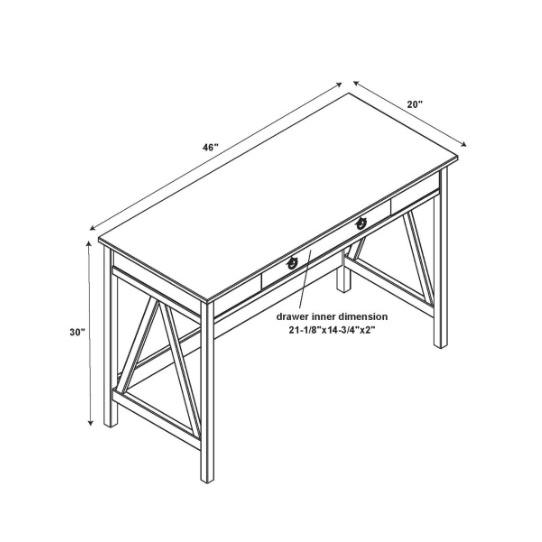 46"

20"

30"

drawer inner dimension
21-1/8"x14-3/4"x2"