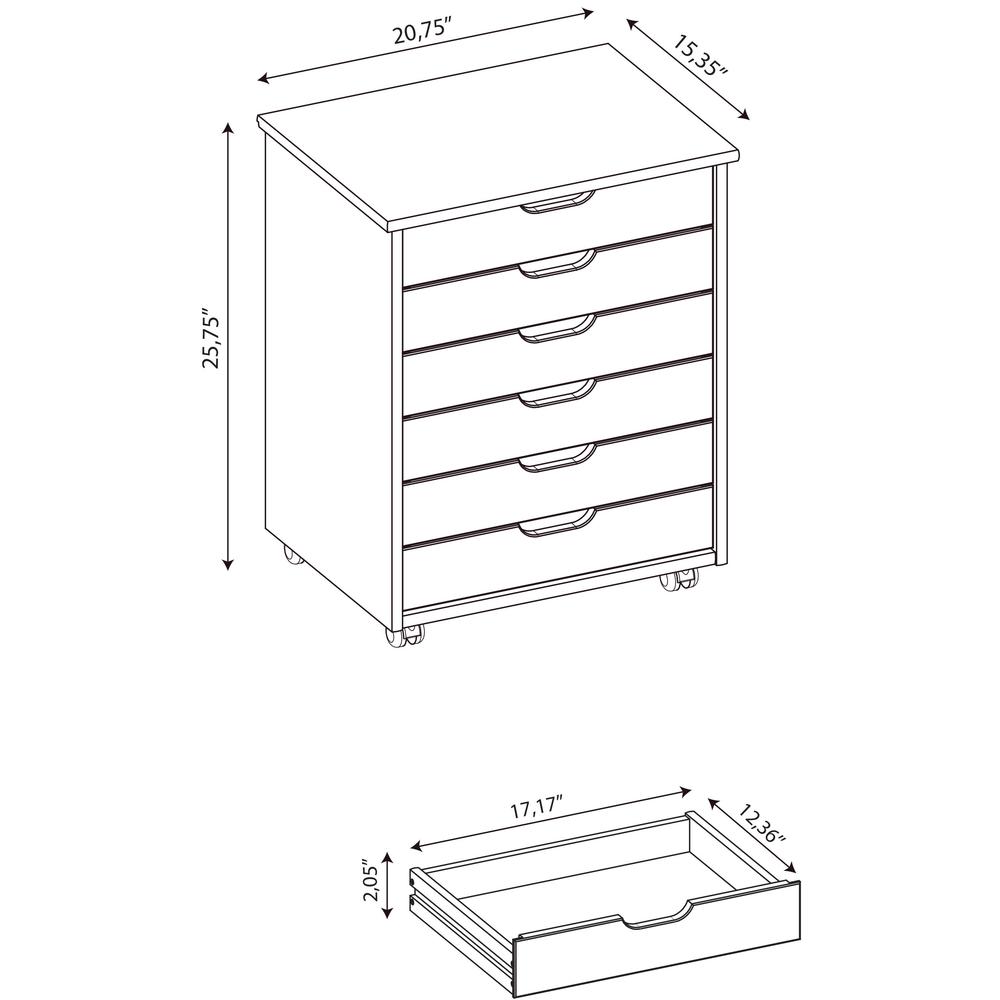 20,75"
15,35"
25,75"
17,17"
12,36"
2,05"