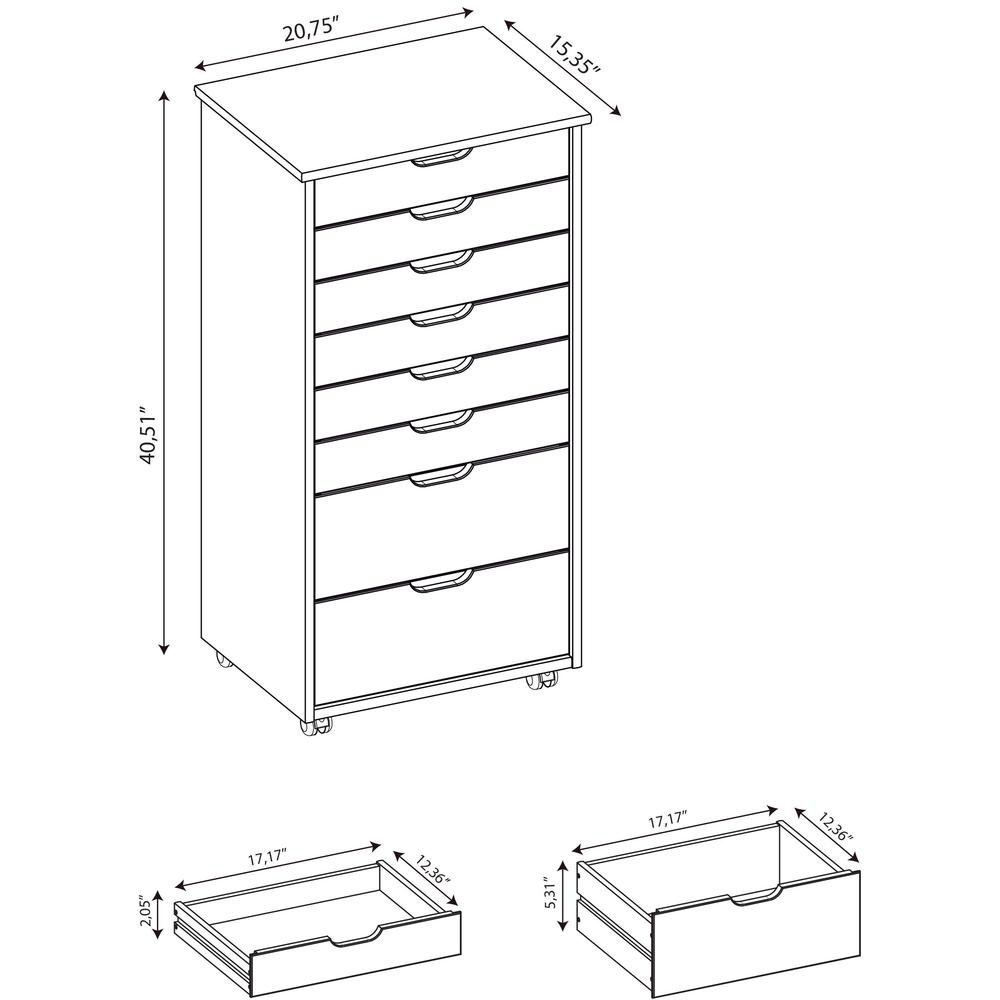 20,75"
15,35"
40,51"
17,17"
12,36"
2,05"
17,17"
12,36"
5,31"