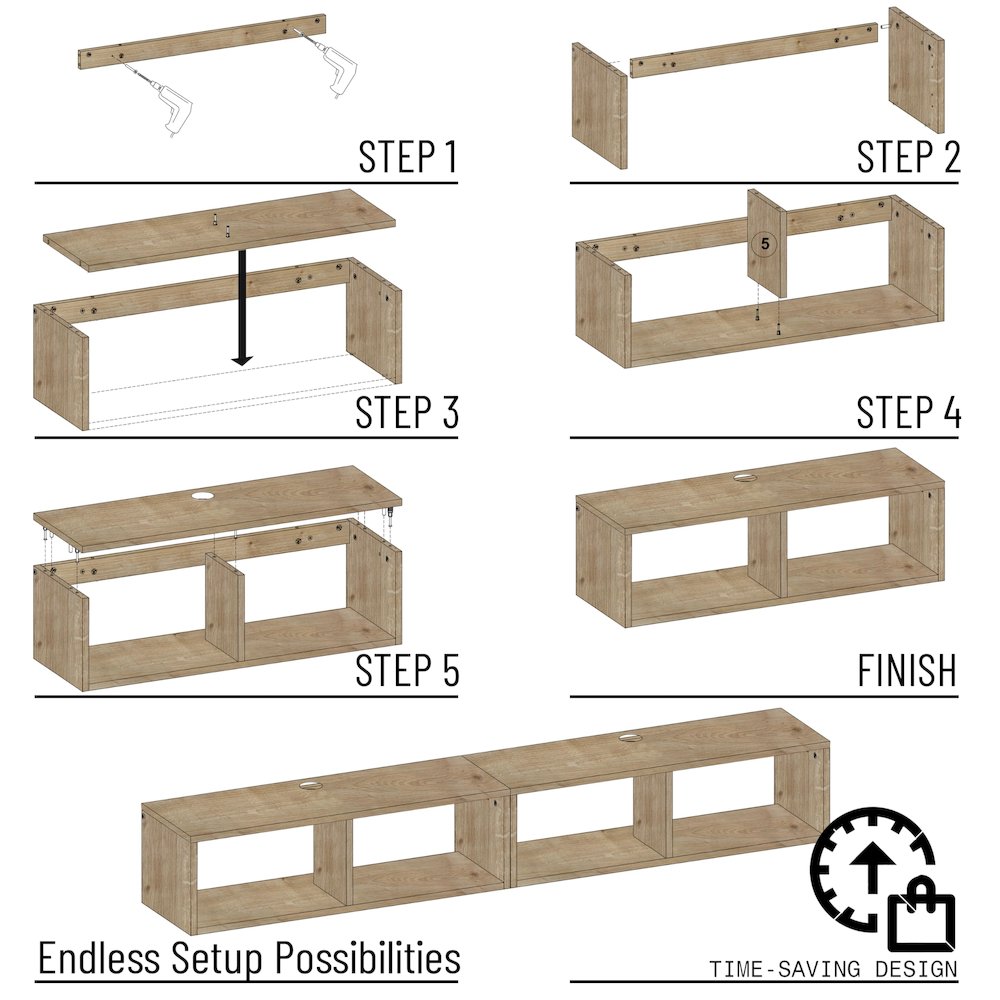 STEP 1

STEP 2

STEP 3

5

STEP 4

STEP 5

FINISH

Endless Setup Possibilities

TIME-SAVING DESIGN