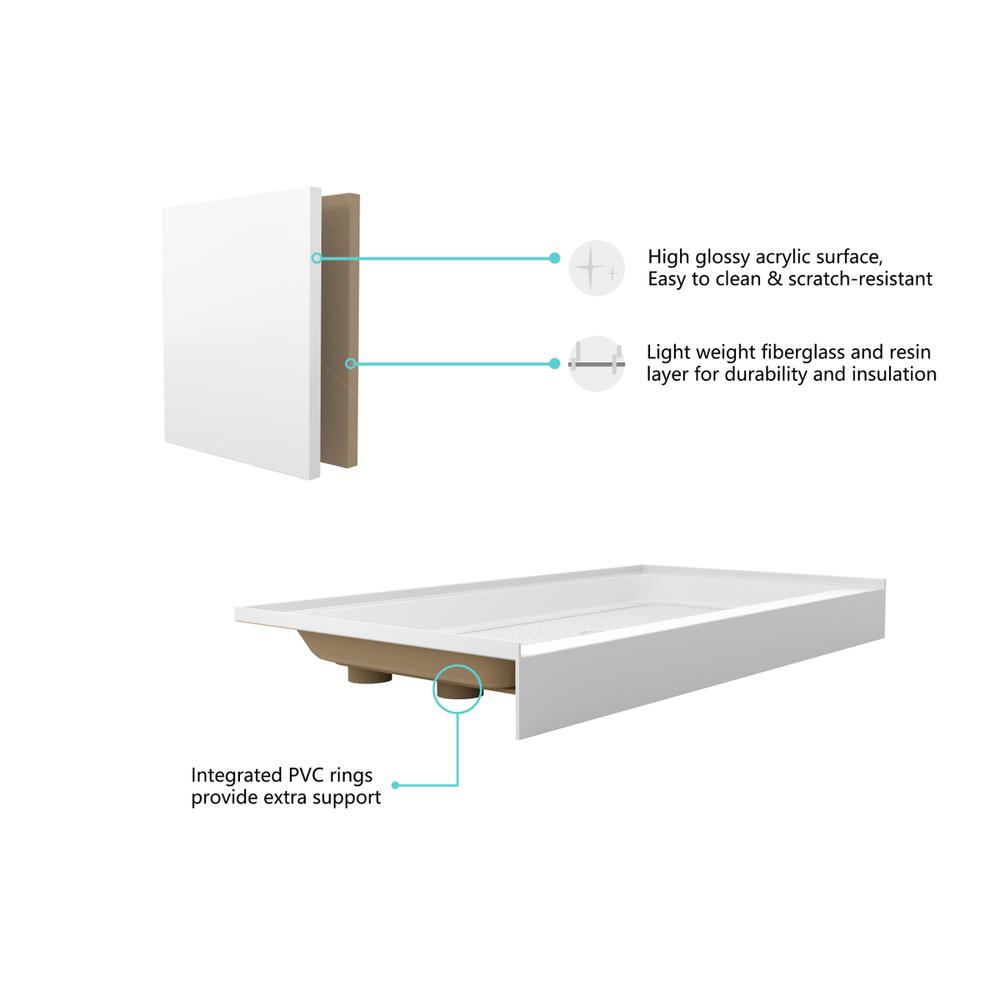 High glossy acrylic surface,
Easy to clean & scratch-resistant

Light weight fiberglass and resin layer for durability and insulation

Integrated PVC rings provide extra support