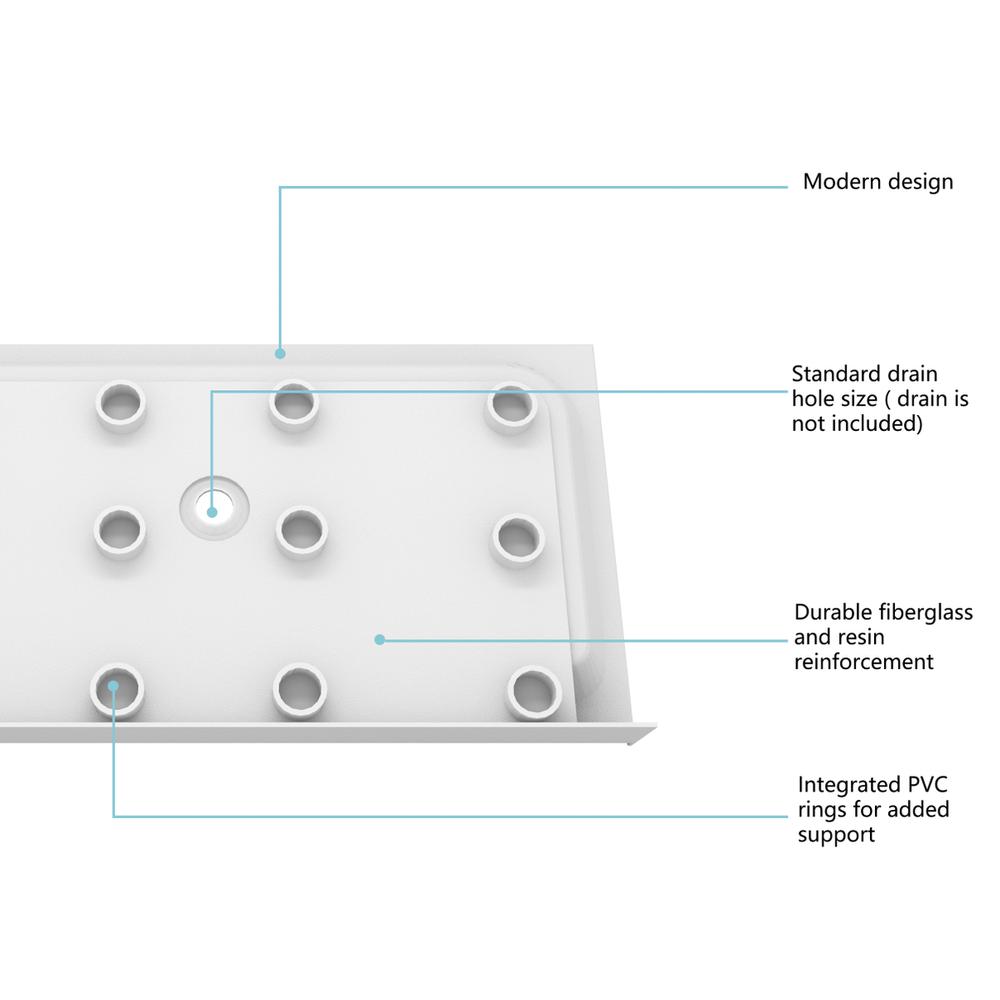 Modern design

Standard drain hole size ( drain is not included)

Durable fiberglass and resin reinforcement

Integrated PVC rings for added support