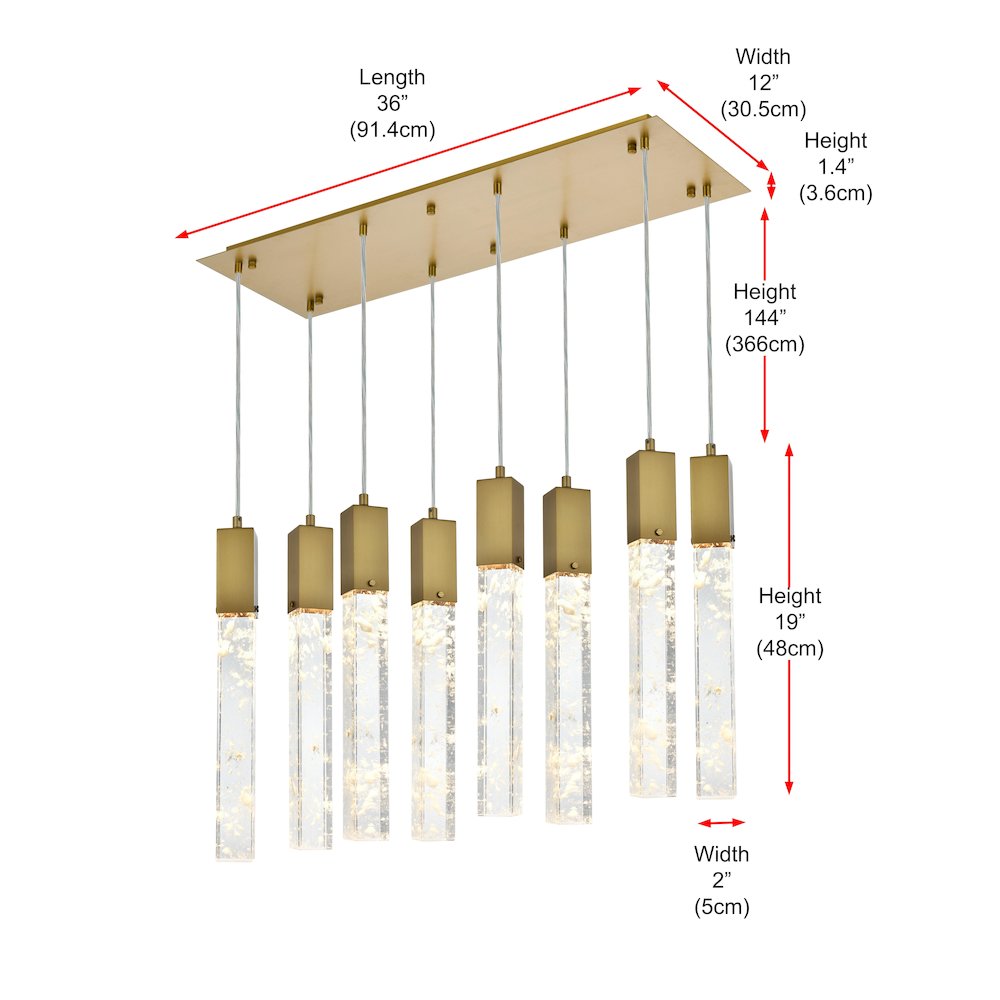 Length
36”
(91.4cm)

Width
12”
(30.5cm)

Height
1.4”
(3.6cm)

Height
144”
(366cm)

Height
19”
(48cm)

Width
2”
(5cm)