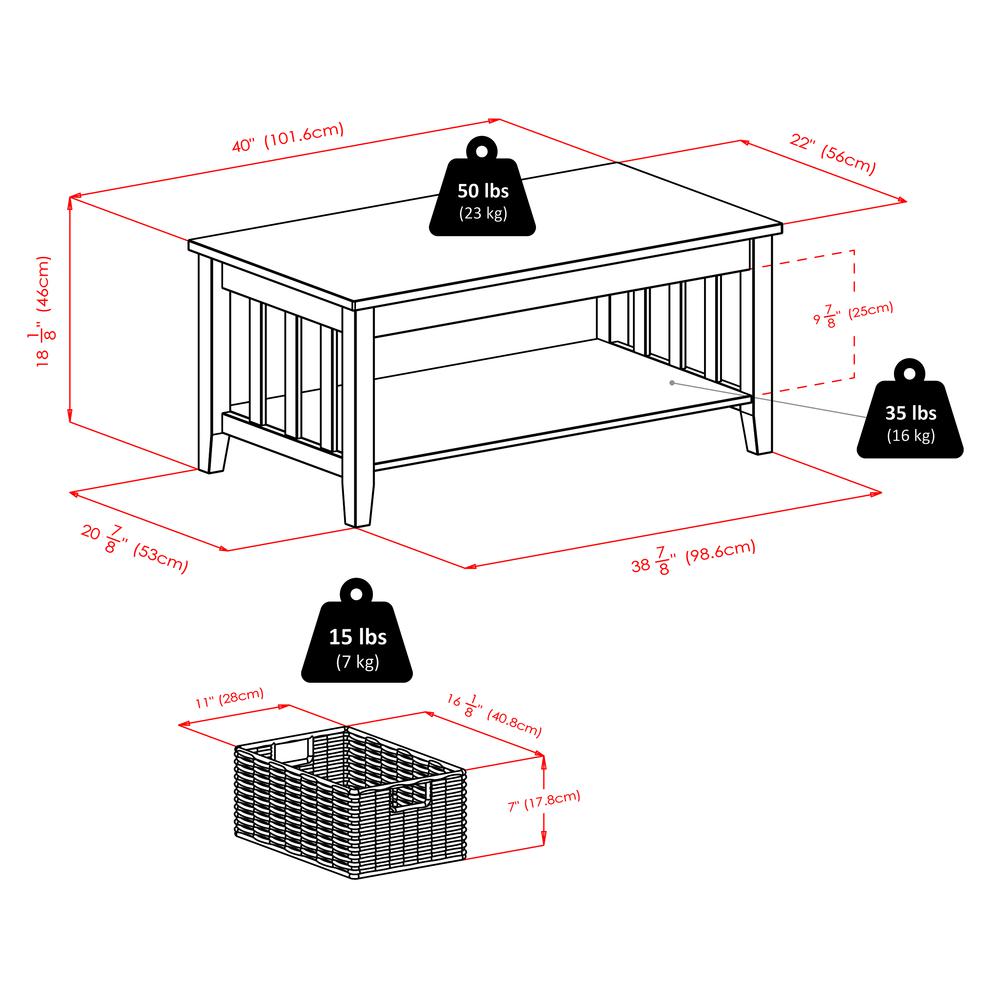 40" (101.6cm)

22" (56cm)

50 lbs
(23 kg)

$18\frac{1}{8}$" (46cm)

$9\frac{7}{8}$" (25cm)

35 lbs
(16 kg)

$20\frac{7}{8}$" (53cm)

$38\frac{7}{8}$" (98.6cm)

15 lbs
(7 kg)

11" (28cm)

$16\frac{1}{8}$" (40.8cm)

7" (17.8cm)