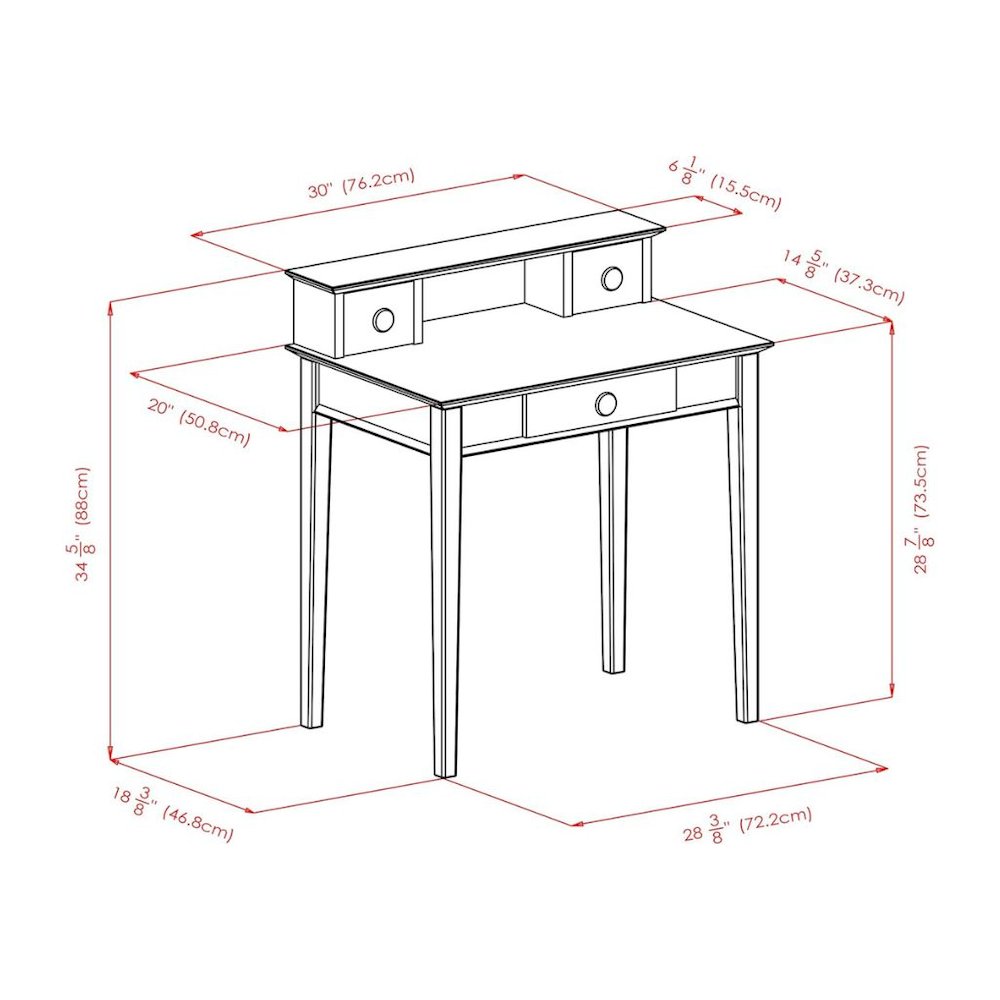 30" (76.2cm)

$6\frac{1}{8}$" (15.5cm)

$14\frac{5}{8}$" (37.3cm)

20" (50.8cm)

$34\frac{5}{8}$" (88cm)

$28\frac{7}{8}$" (73.5cm)

$18\frac{3}{8}$" (46.8cm)

$28\frac{3}{8}$" (72.2cm)