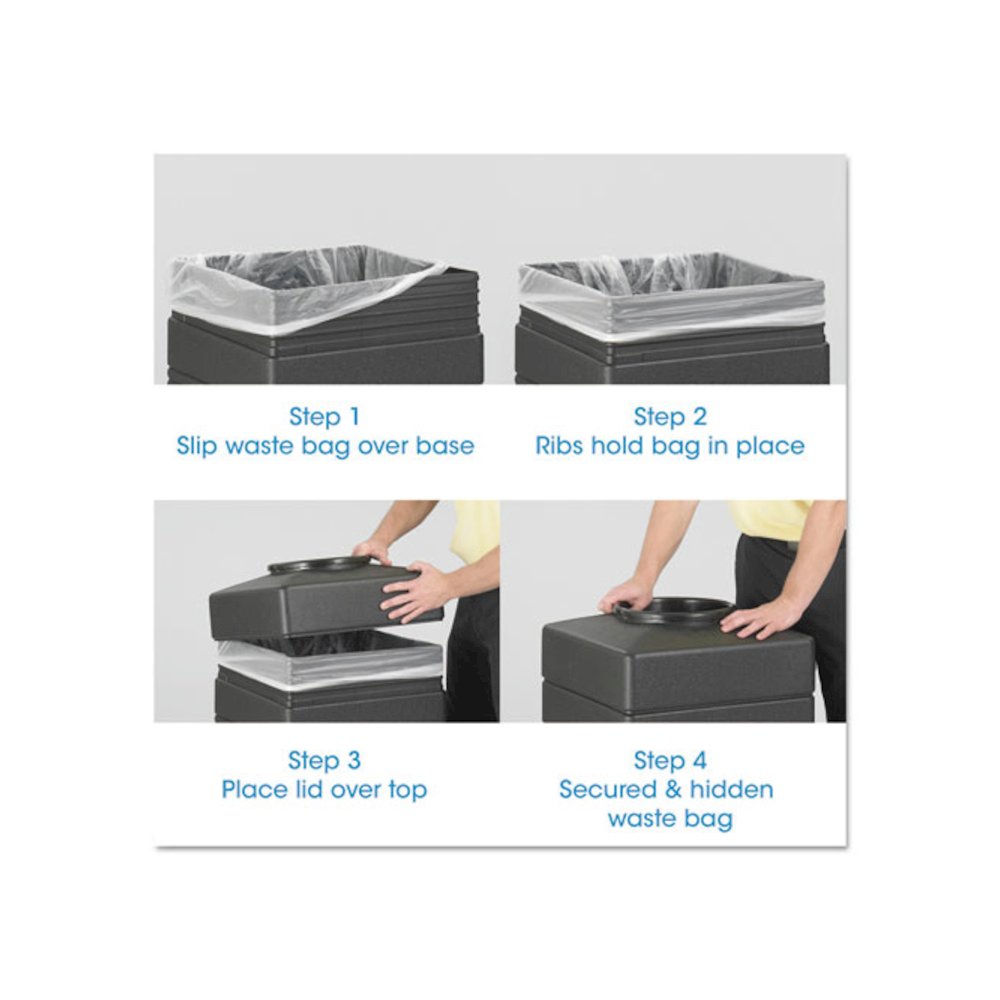 Step 1
Slip waste bag over base

Step 2
Ribs hold bag in place

Step 3
Place lid over top

Step 4
Secured & hidden waste bag