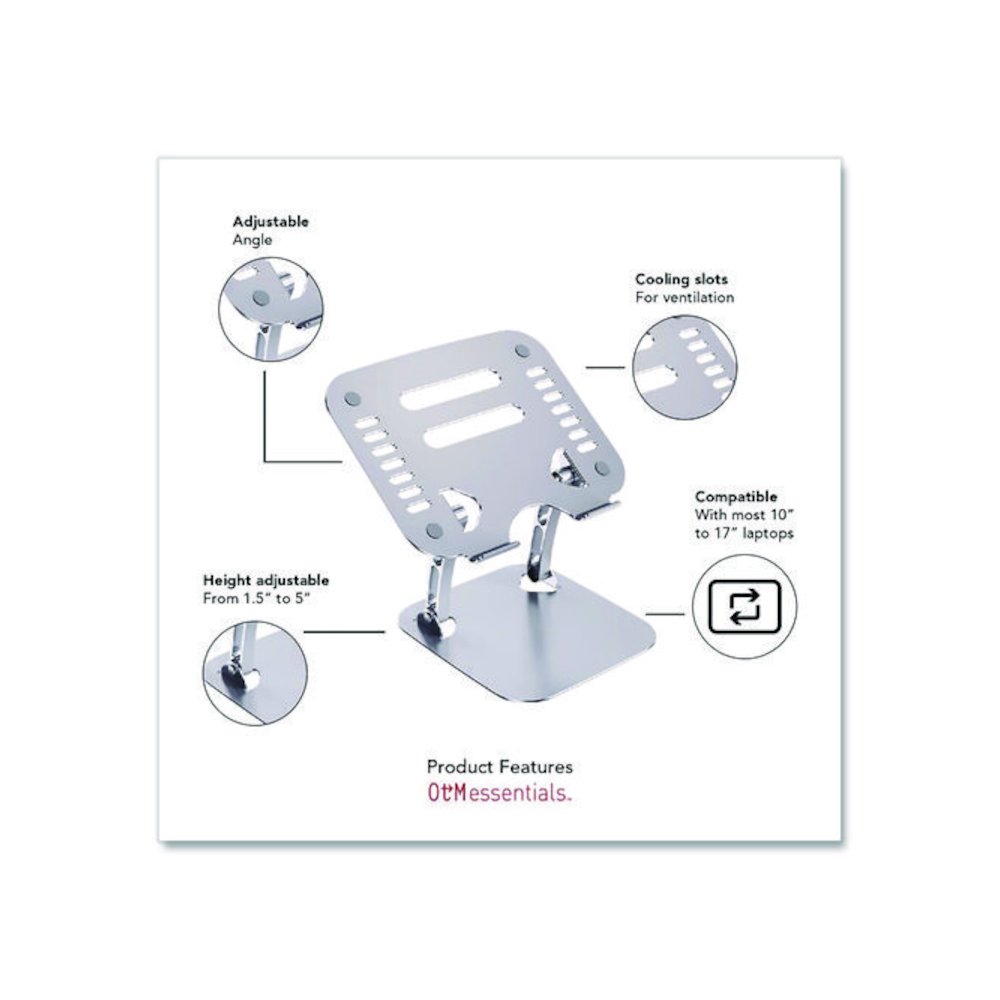 Adjustable
Angle

Cooling slots
For ventilation

Compatible
With most 10" to 17" laptops

Height adjustable
From 1.5" to 5"

Product Features
OtMessentials.