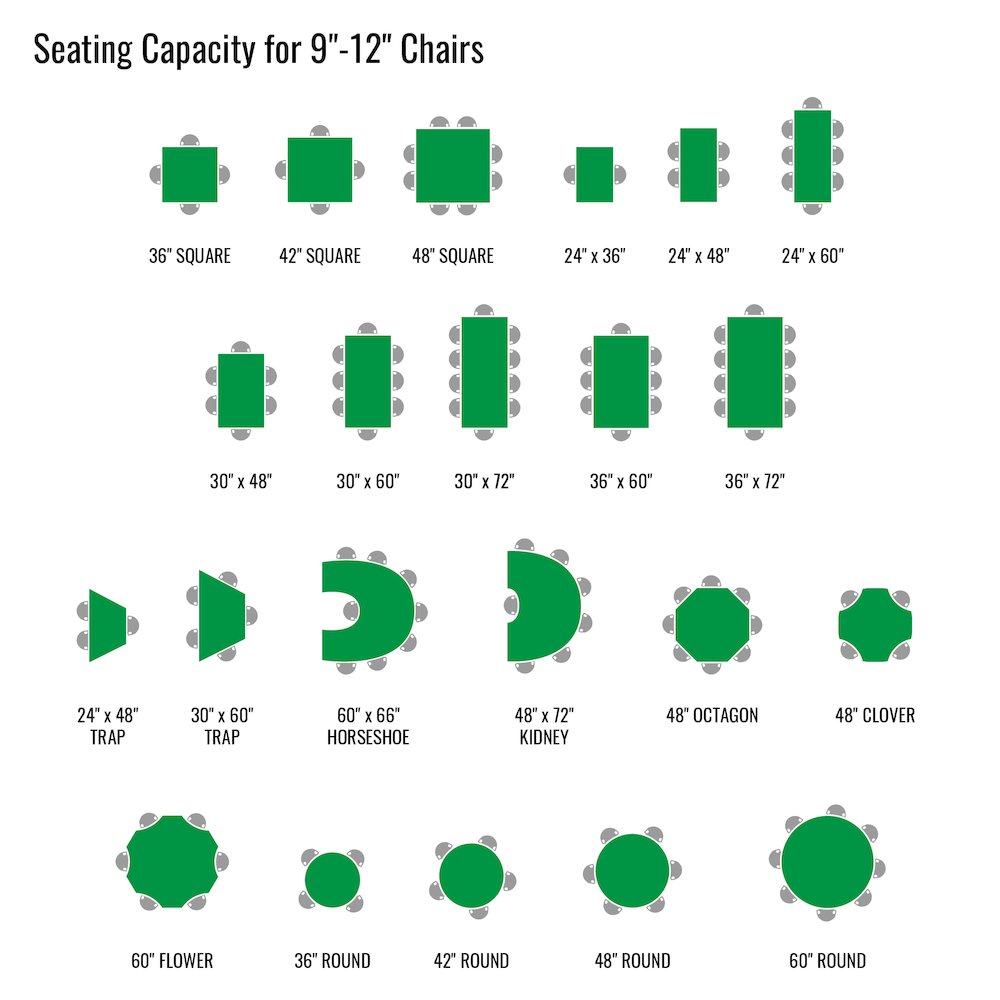 Seating Capacity for 9"-12" Chairs

36" SQUARE
42" SQUARE
48" SQUARE
24" x 36"
24" x 48"
24" x 60"

30" x 48"
30" x 60"
30" x 72"
36" x 60"
36" x 72"

24" x 48" TRAP
30" x 60" TRAP
60" x 66" HORSESHOE
48" x 72" KIDNEY
48" OCTAGON
48" CLOVER

60" FLOWER
36" ROUND
42" ROUND
48" ROUND
60" ROUND