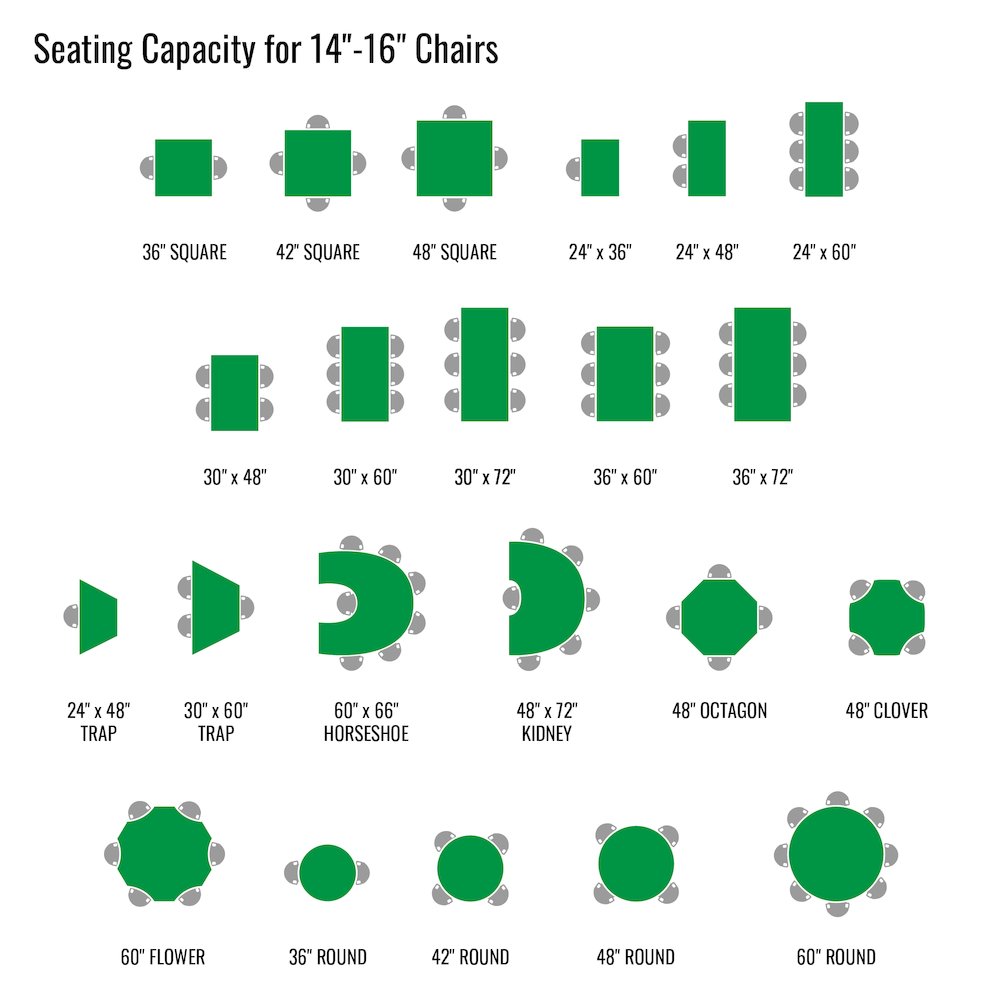 Seating Capacity for 14"-16" Chairs

36" SQUARE

42" SQUARE

48" SQUARE

24" x 36"

24" x 48"

24" x 60"

30" x 48"

30" x 60"

30" x 72"

36" x 60"

36" x 72"

24" x 48" TRAP

30" x 60" TRAP

60" x 66" HORSESHOE

48" x 72" KIDNEY

48" OCTAGON

48" CLOVER

60" FLOWER

36" ROUND

42" ROUND

48" ROUND

60" ROUND