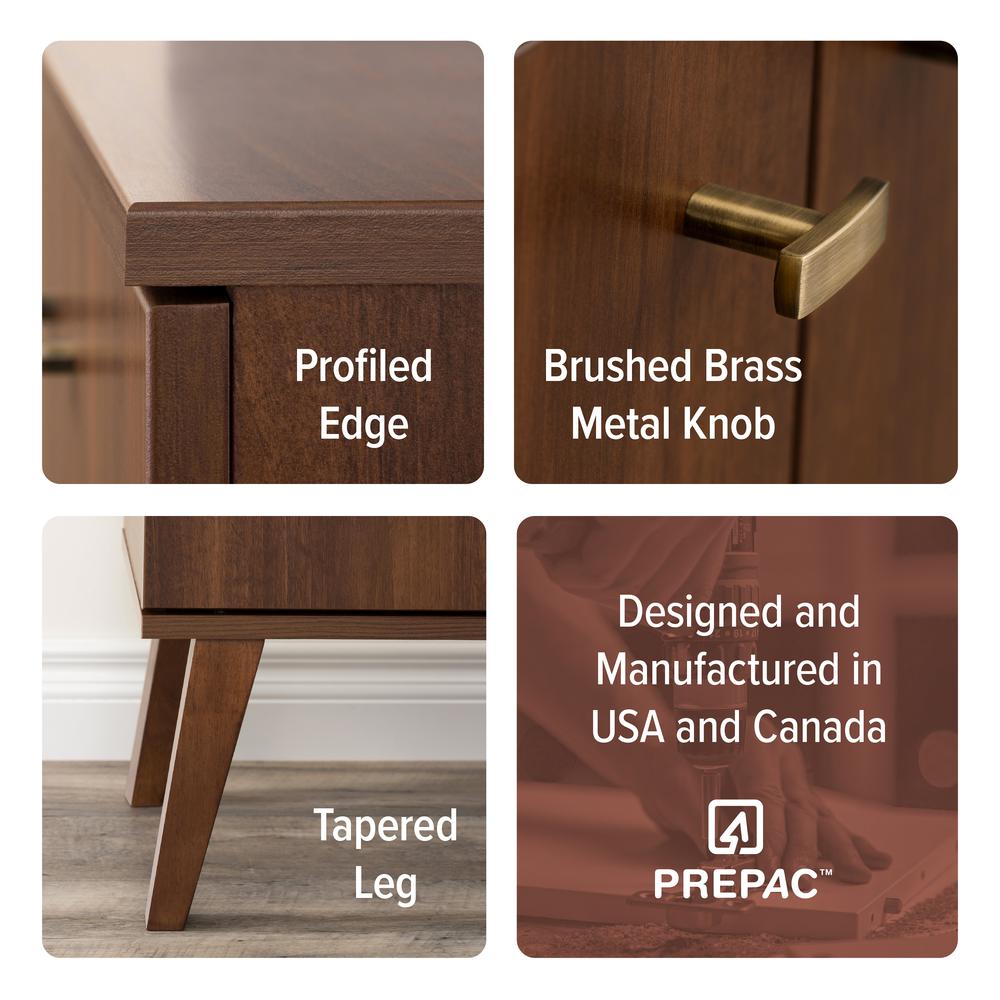 Profiled Edge

Brushed Brass Metal Knob

Tapered Leg

Designed and Manufactured in USA and Canada

PREPAC™