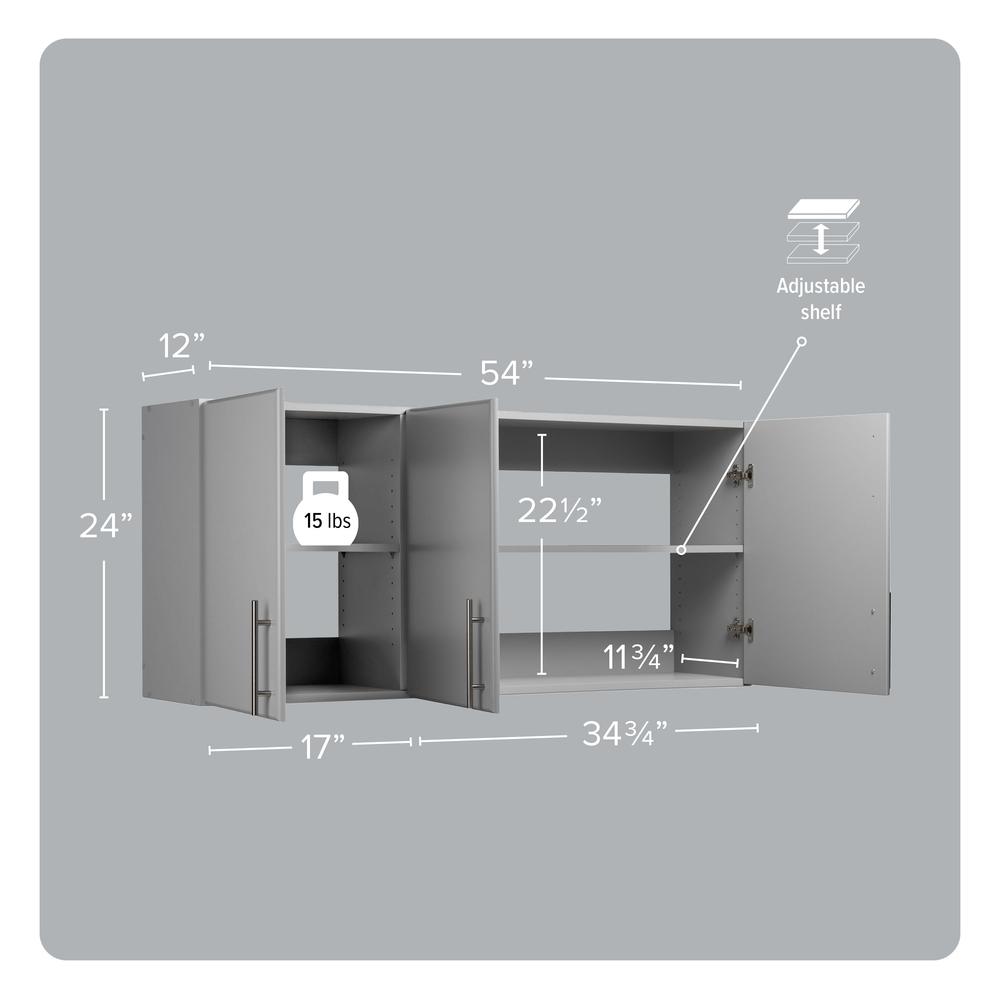 Adjustable shelf

12”

54”

24”

15 lbs

22½”

11¾”

17”

34¾”