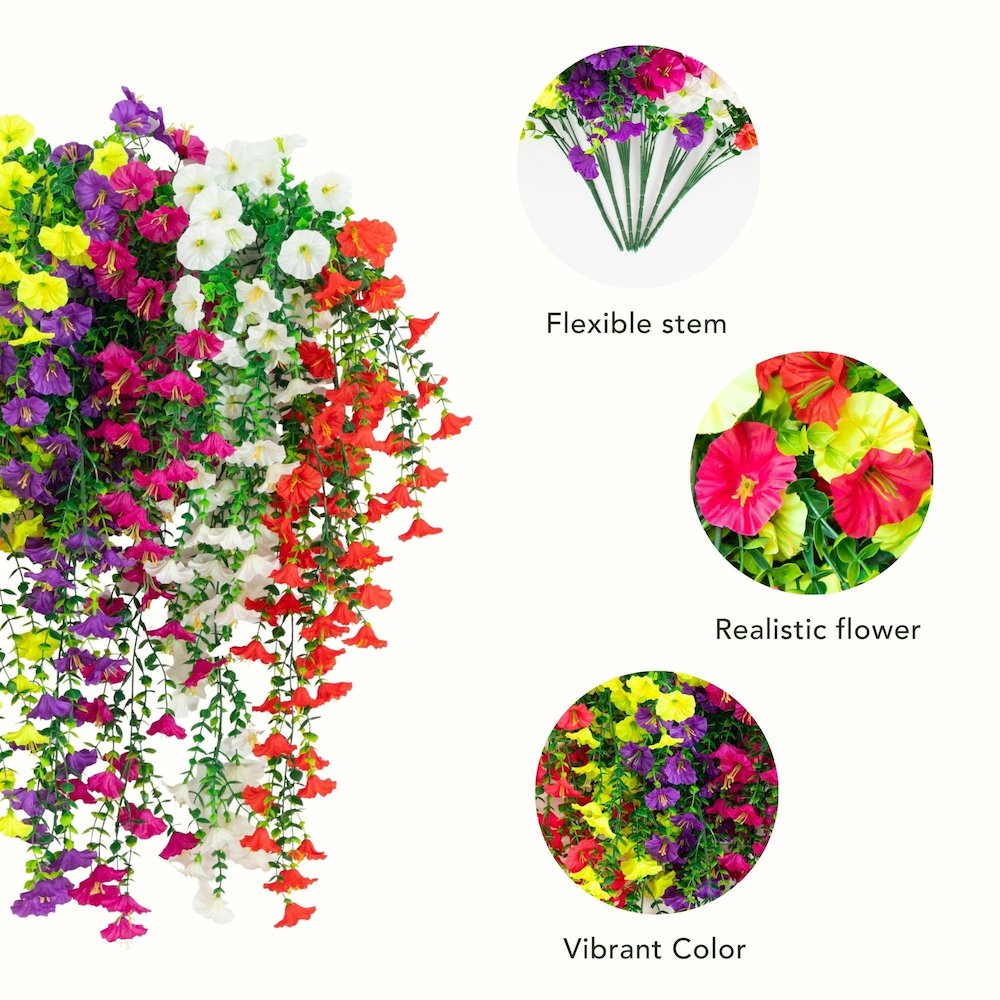 Flexible stem

Realistic flower

Vibrant Color