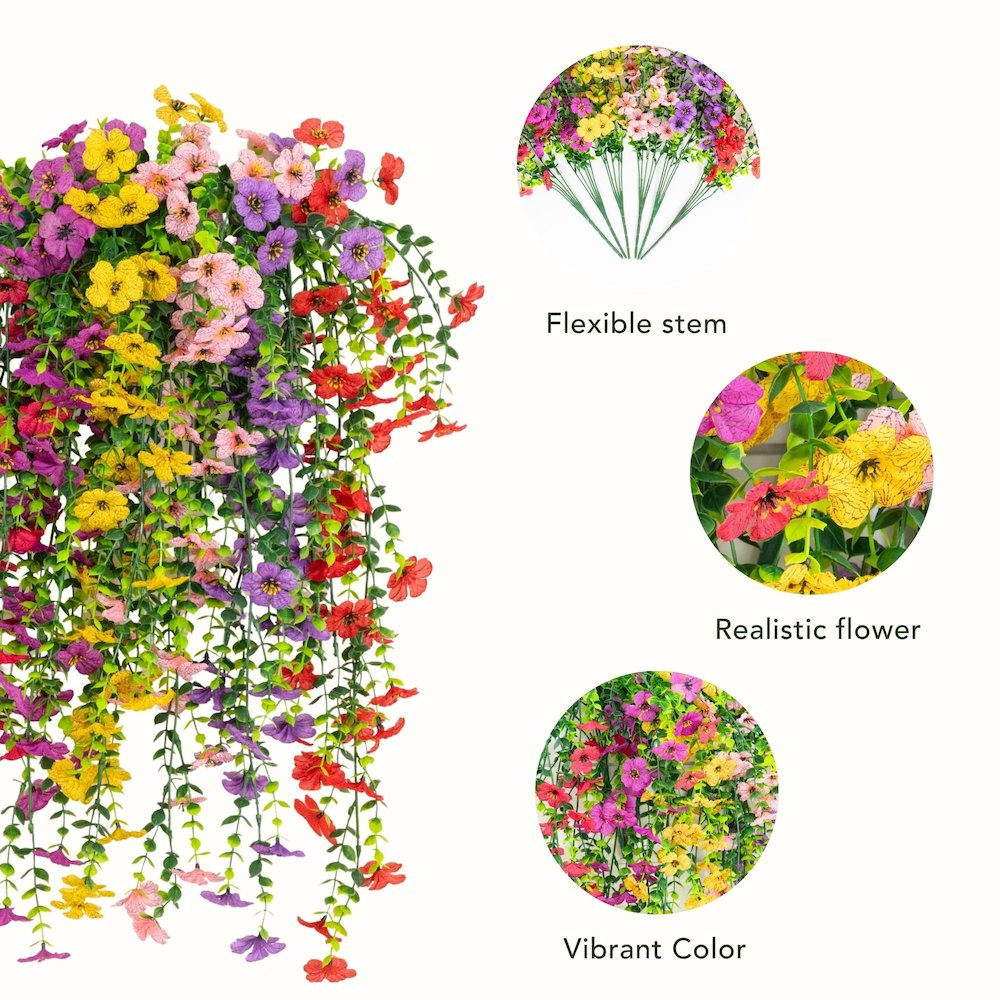 Flexible stem

Realistic flower

Vibrant Color