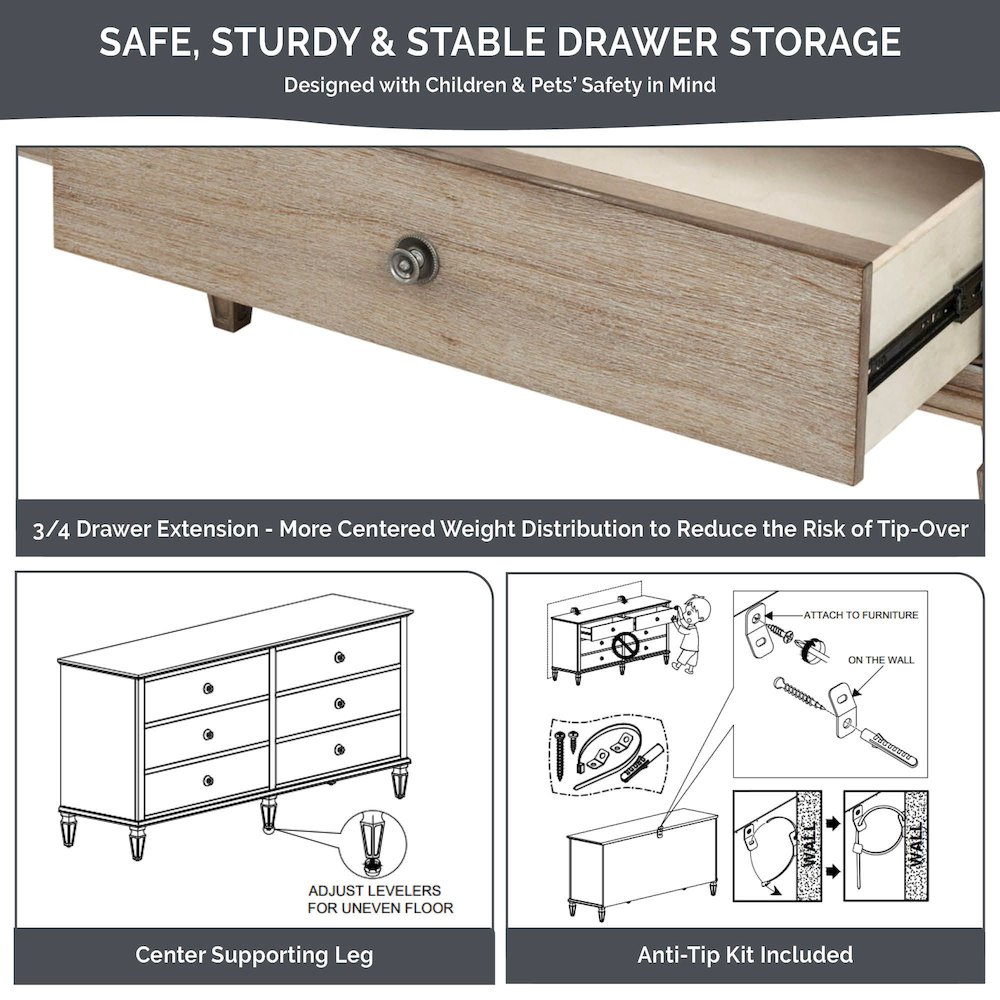 SAFE, STURDY & STABLE DRAWER STORAGE

Designed with Children & Pets' Safety in Mind

3/4 Drawer Extension - More Centered Weight Distribution to Reduce the Risk of Tip-Over

ADJUST LEVELERS FOR UNEVEN FLOOR

Center Supporting Leg

ATTACH TO FURNITURE

ON THE WALL

WALL

WALL

Anti-Tip Kit Included