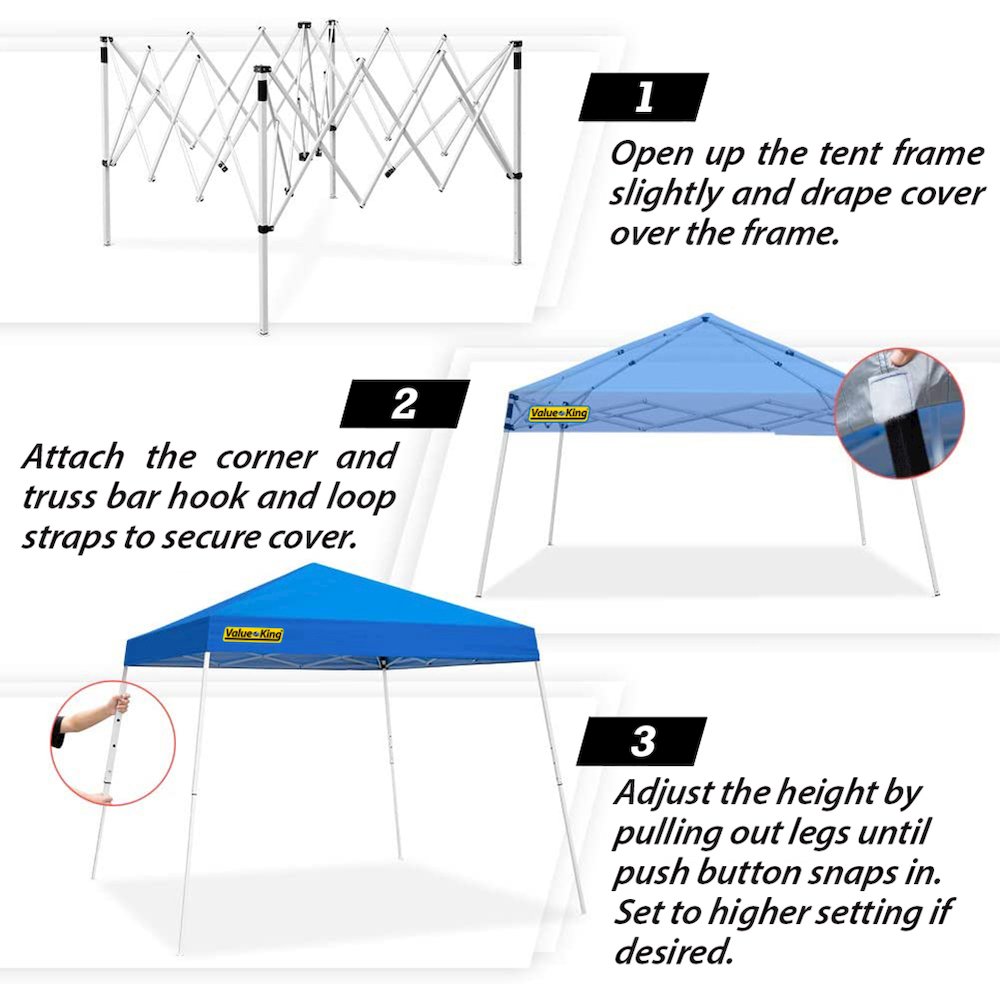 1

Open up the tent frame slightly and drape cover over the frame.

2

Attach the corner and truss bar hook and loop straps to secure cover.

Value King

Value King

3

Adjust the height by pulling out legs until push button snaps in. Set to higher setting if desired.