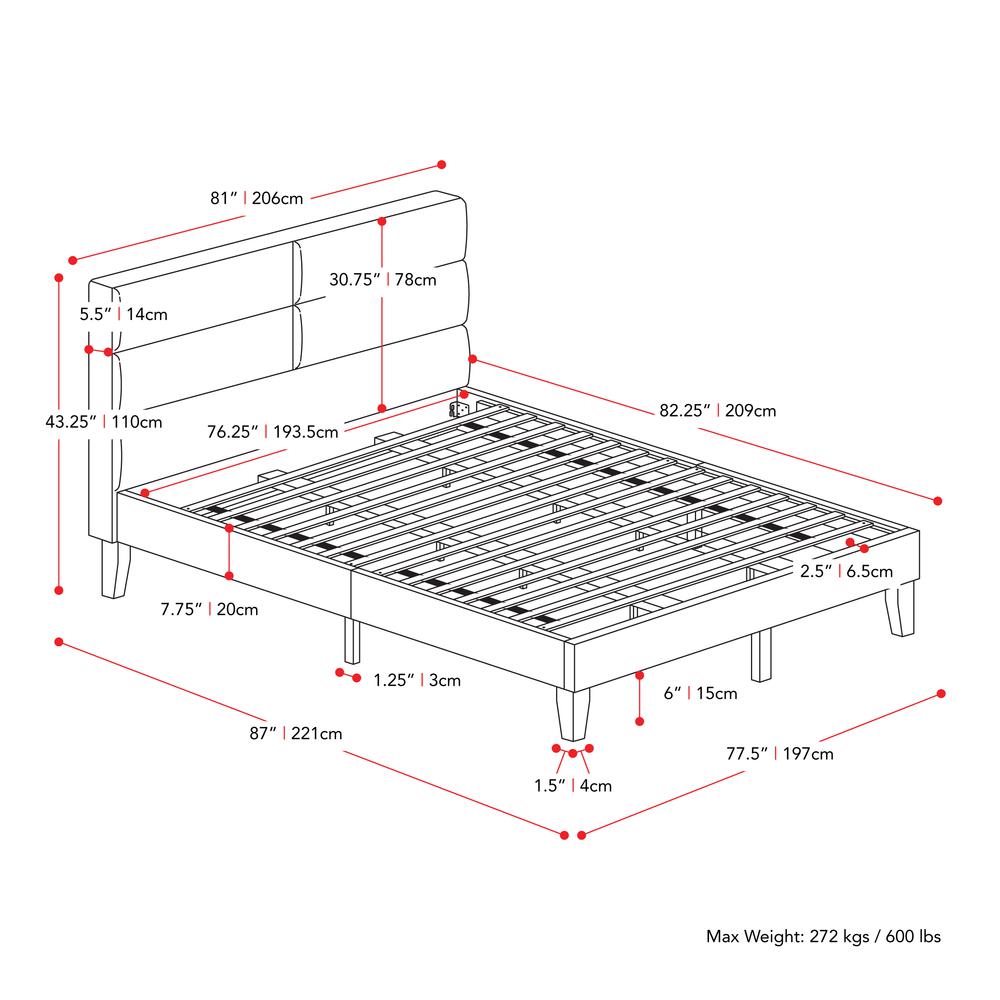 81" | 206cm

30.75" | 78cm

5.5" | 14cm

43.25" | 110cm

76.25" | 193.5cm

82.25" | 209cm

2.5" | 6.5cm

7.75" | 20cm

1.25" | 3cm

6" | 15cm

87" | 221cm

77.5" | 197cm

1.5" | 4cm

Max Weight: 272 kgs / 600 lbs