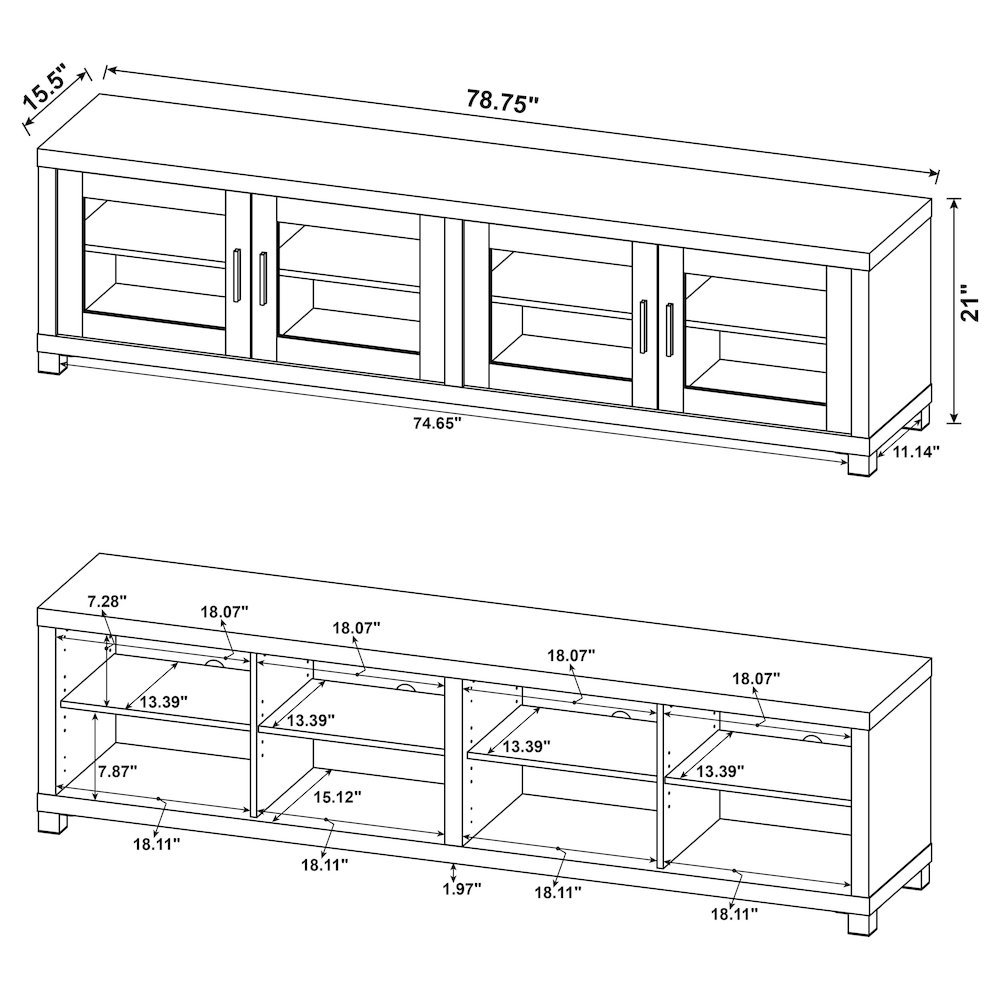 15.5"
78.75"
21"
74.65"
11.14"

7.28"
18.07"
18.07"
18.07"
18.07"
13.39"
13.39"
13.39"
13.39"
7.87"
15.12"
18.11"
18.11"
1.97"
18.11"
18.11"