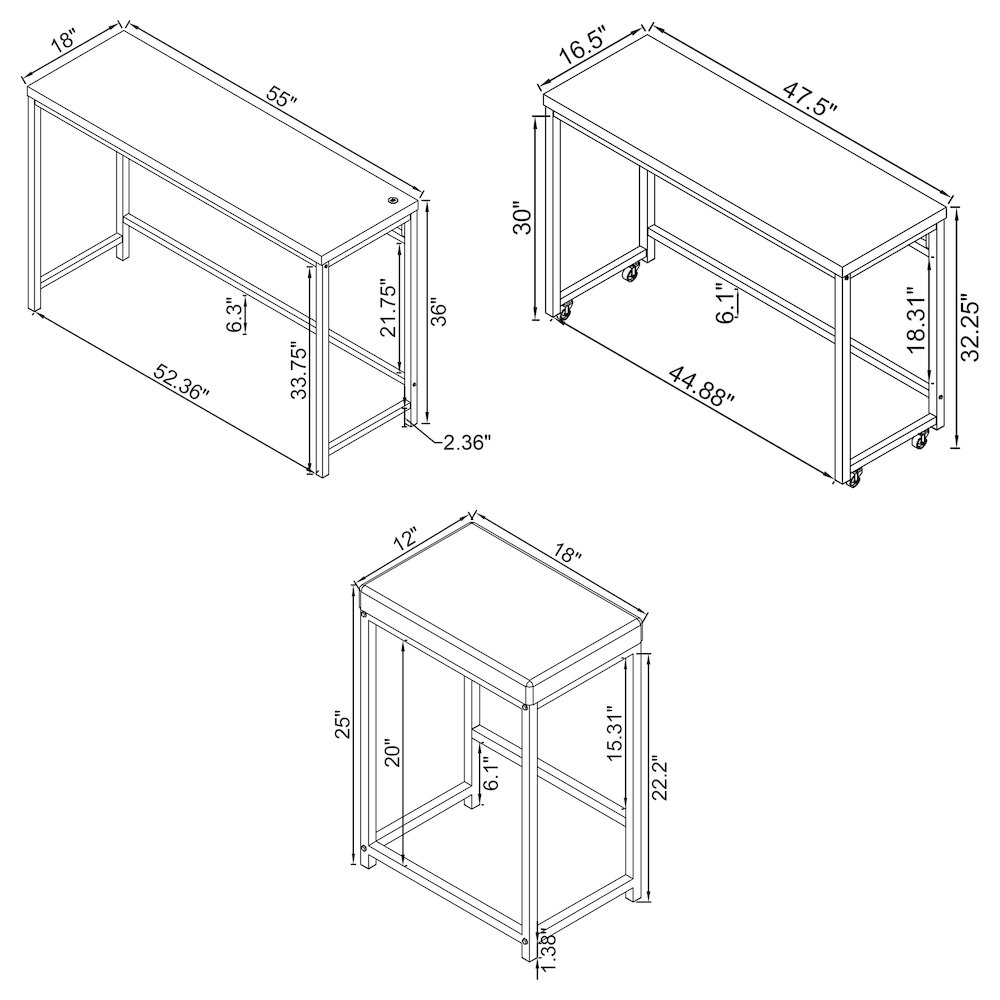 18"
55"
6.3"
21.75"
36"
33.75"
52.36"
2.36"

16.5"
47.5"
30"
6.1"
18.31"
32.25"
44.88"

12"
18"
25"
20"
6.1"
15.31"
22.2"
1.38"