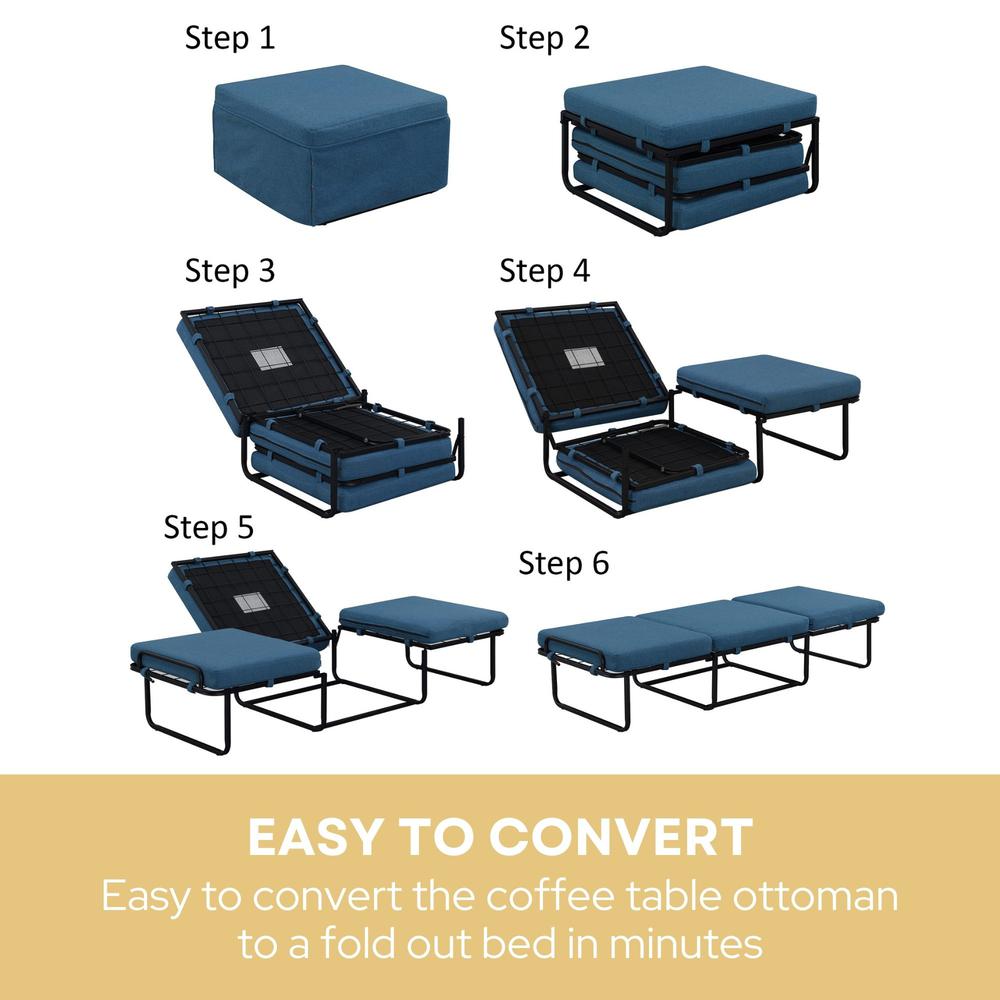 Step 1

Step 2

Step 3

Step 4

Step 5

Step 6

EASY TO CONVERT

Easy to convert the coffee table ottoman to a fold out bed in minutes