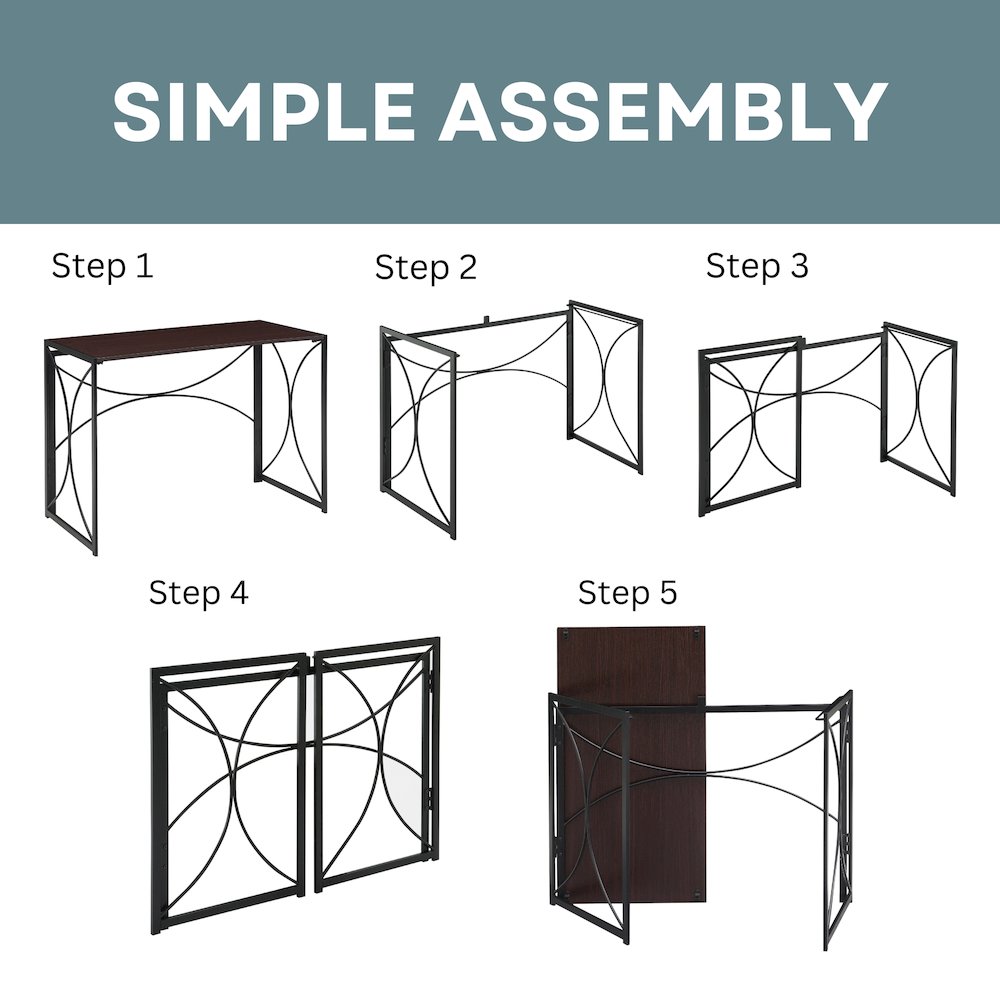 SIMPLE ASSEMBLY

Step 1

Step 2

Step 3

Step 4

Step 5