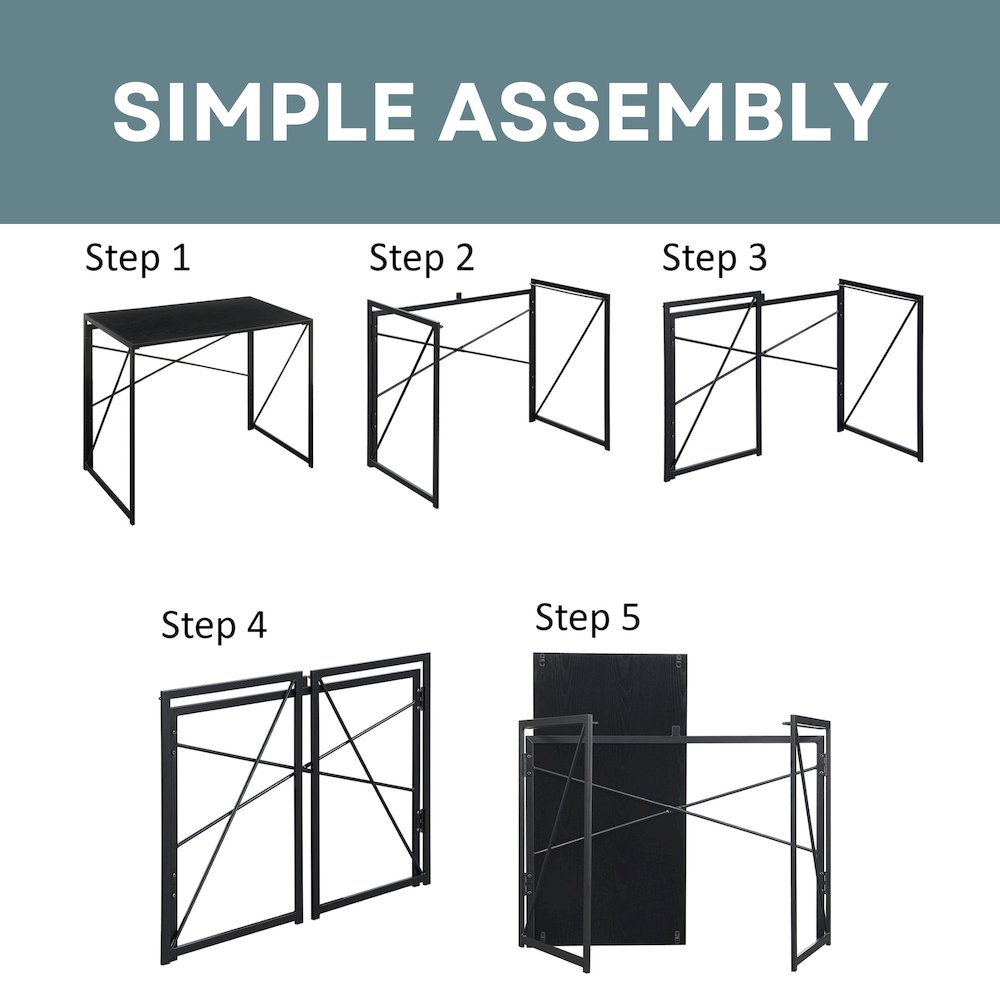 SIMPLE ASSEMBLY

Step 1

Step 2

Step 3

Step 4

Step 5