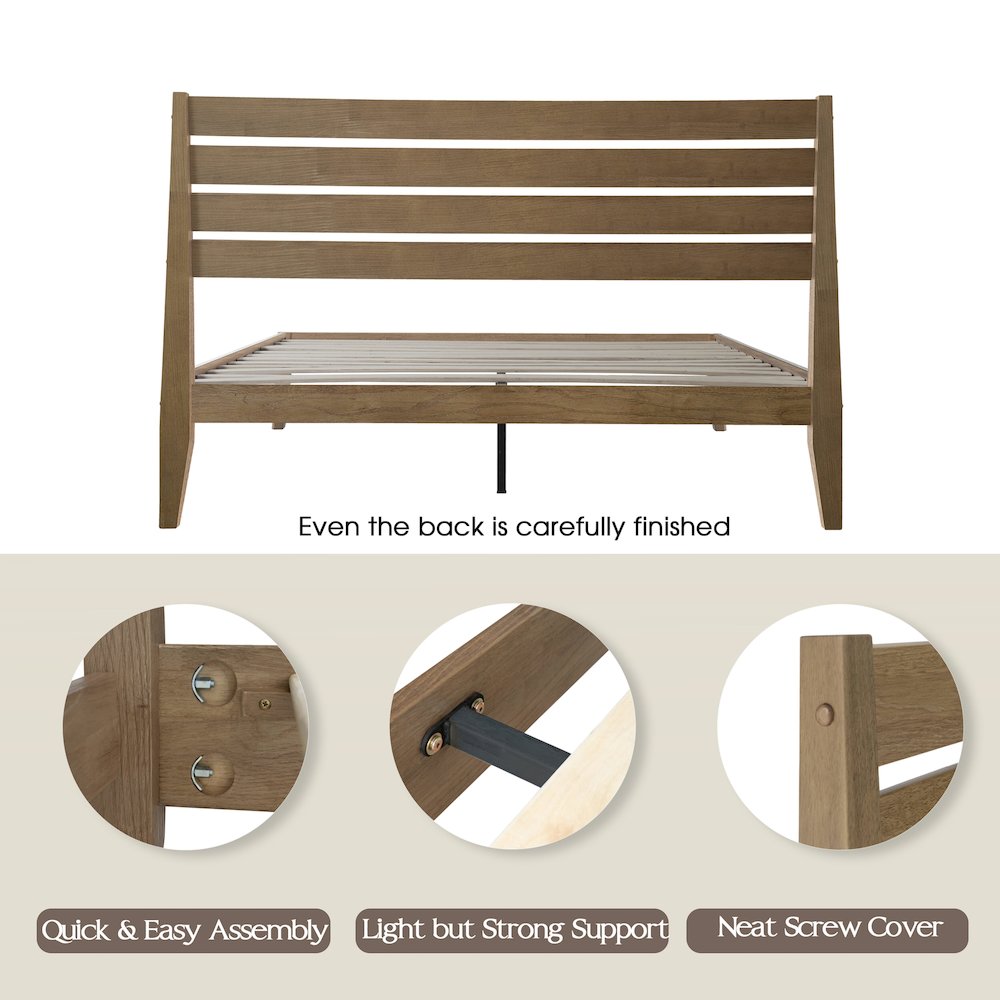 Even the back is carefully finished

Quick & Easy Assembly

Light but Strong Support

Neat Screw Cover