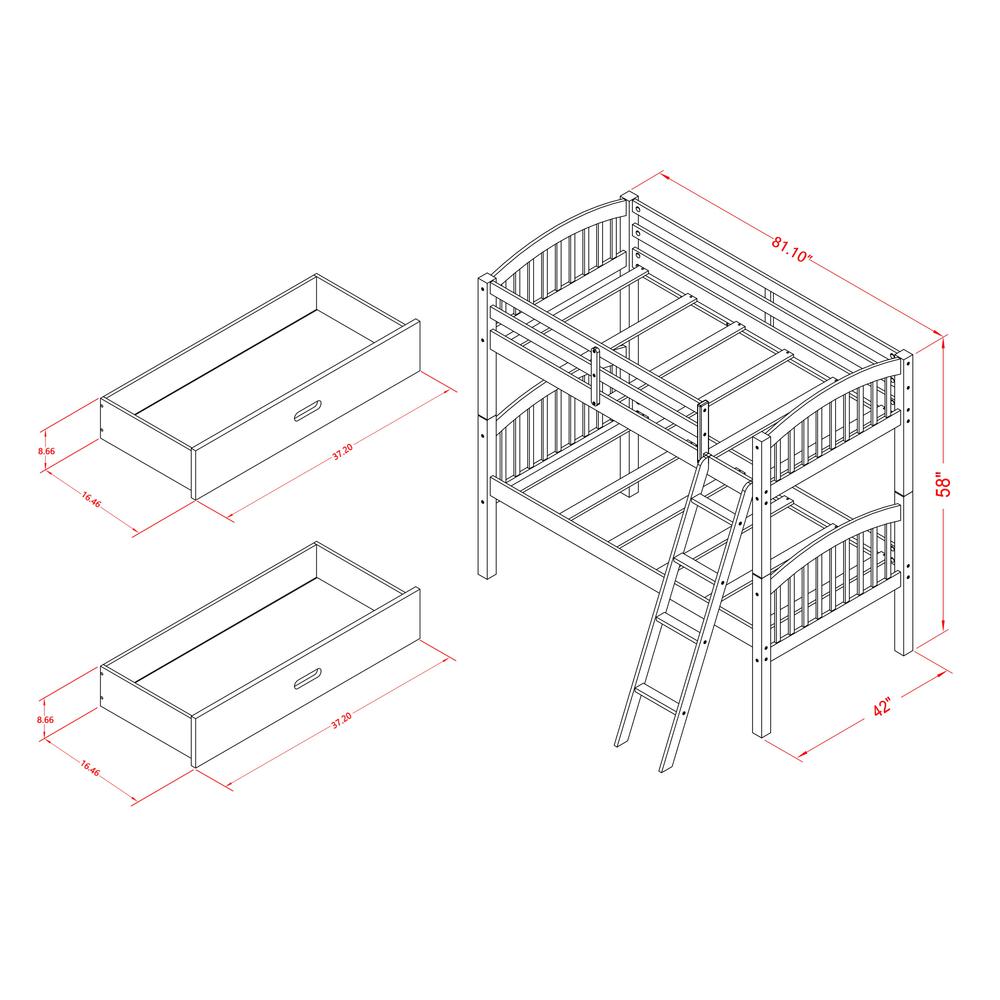 8.66
16.46
37.20
8.66
16.46
37.20
81.10"
58"
42"