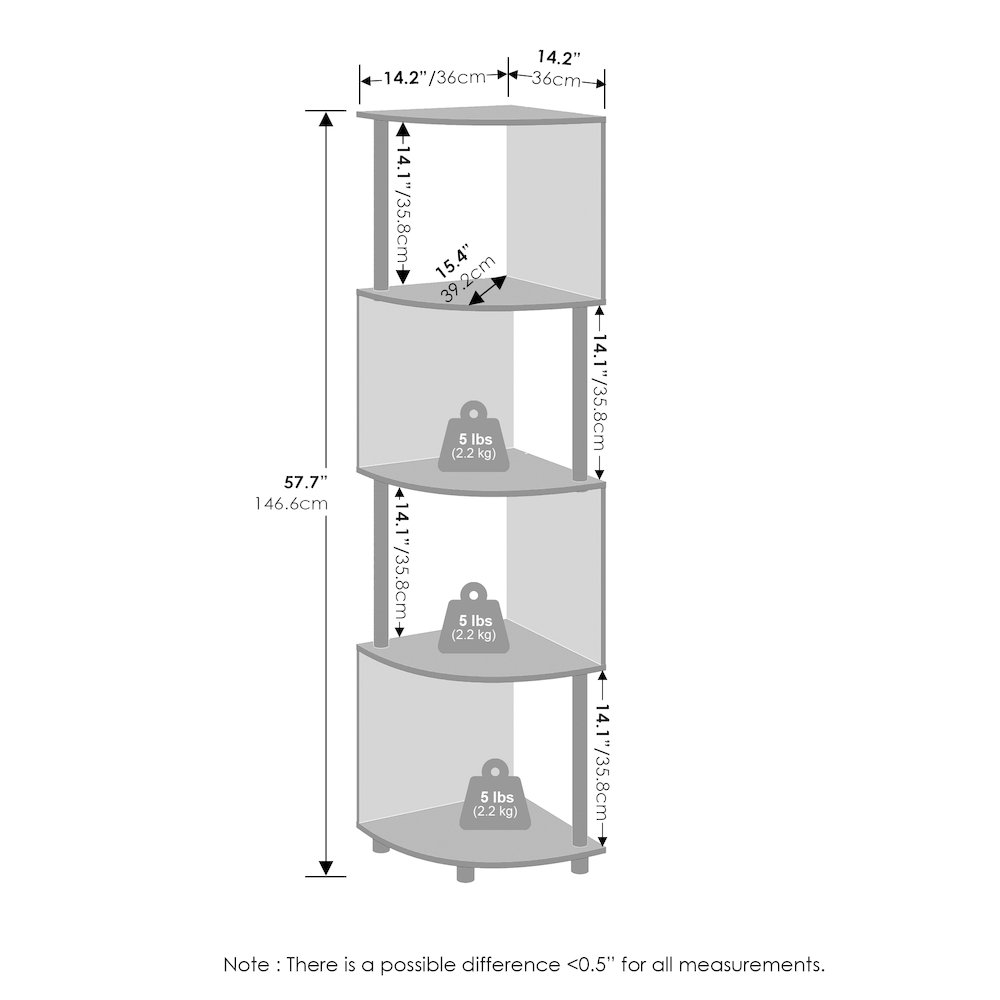 14.2"/36cm
14.2"
36cm
14.1"/35.8cm
15.4"
39.2cm
14.1"/35.8cm
5 lbs
(2.2 kg)
57.7"
146.6cm
14.1"/35.8cm
5 lbs
(2.2 kg)
14.1"/35.8cm
5 lbs
(2.2 kg)

Note : There is a possible difference <0.5" for all measurements.