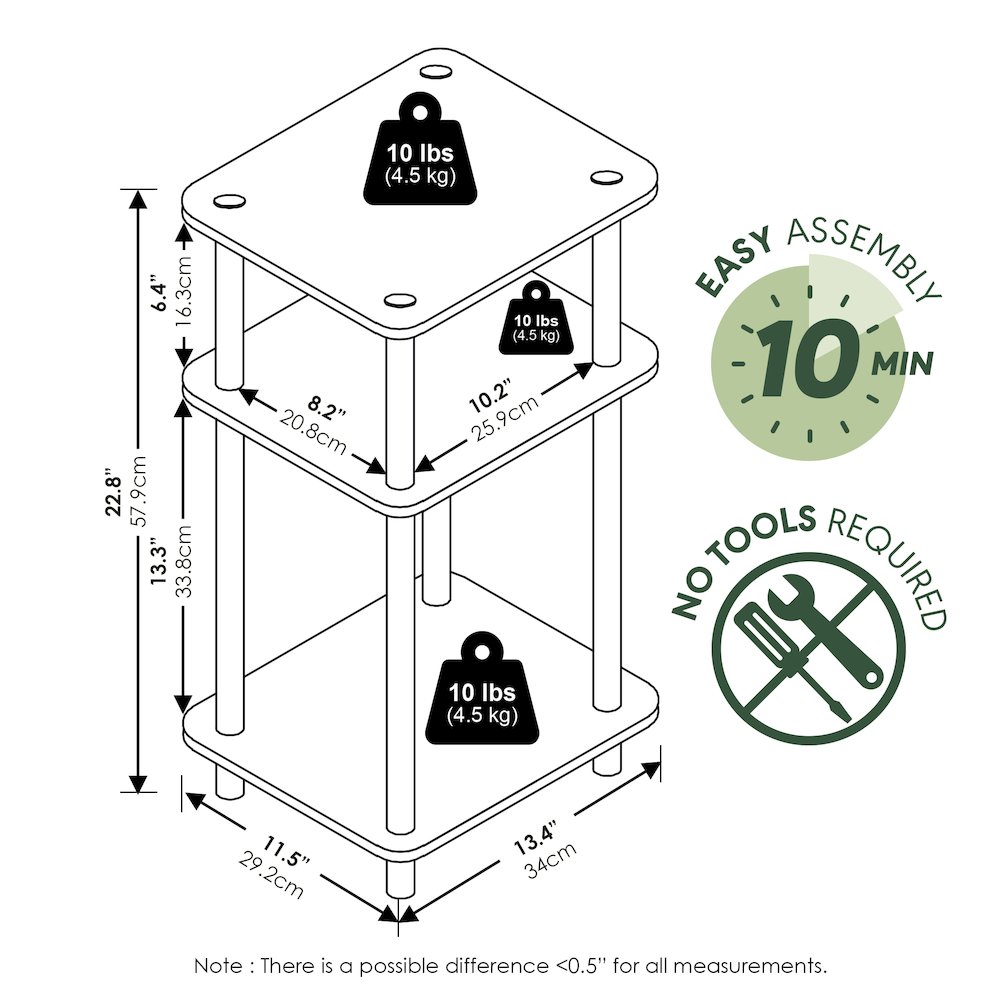 10 lbs
(4.5 kg)

10 lbs
(4.5 kg)

10 lbs
(4.5 kg)

6.4"
16.3cm

22.8"
57.9cm

13.3"
33.8cm

8.2"
20.8cm

10.2"
25.9cm

11.5"
29.2cm

13.4"
34cm

EASY ASSEMBLY
10 MIN

NO TOOLS REQUIRED

Note : There is a possible difference <0.5" for all measurements.