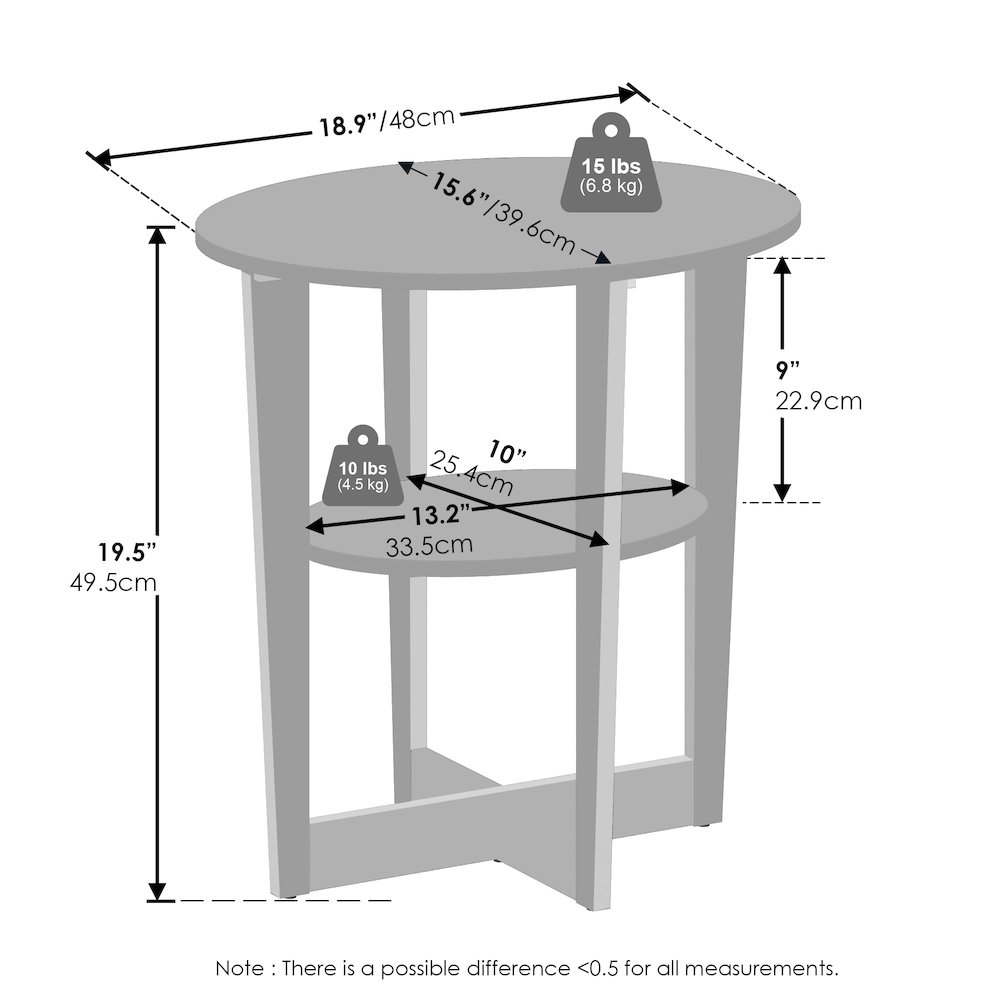 18.9"/48cm

15 lbs
(6.8 kg)

15.6"/39.6cm

9"
22.9cm

10 lbs
(4.5 kg)

10"
25.4cm

13.2"
33.5cm

19.5"
49.5cm

Note : There is a possible difference <0.5 for all measurements.