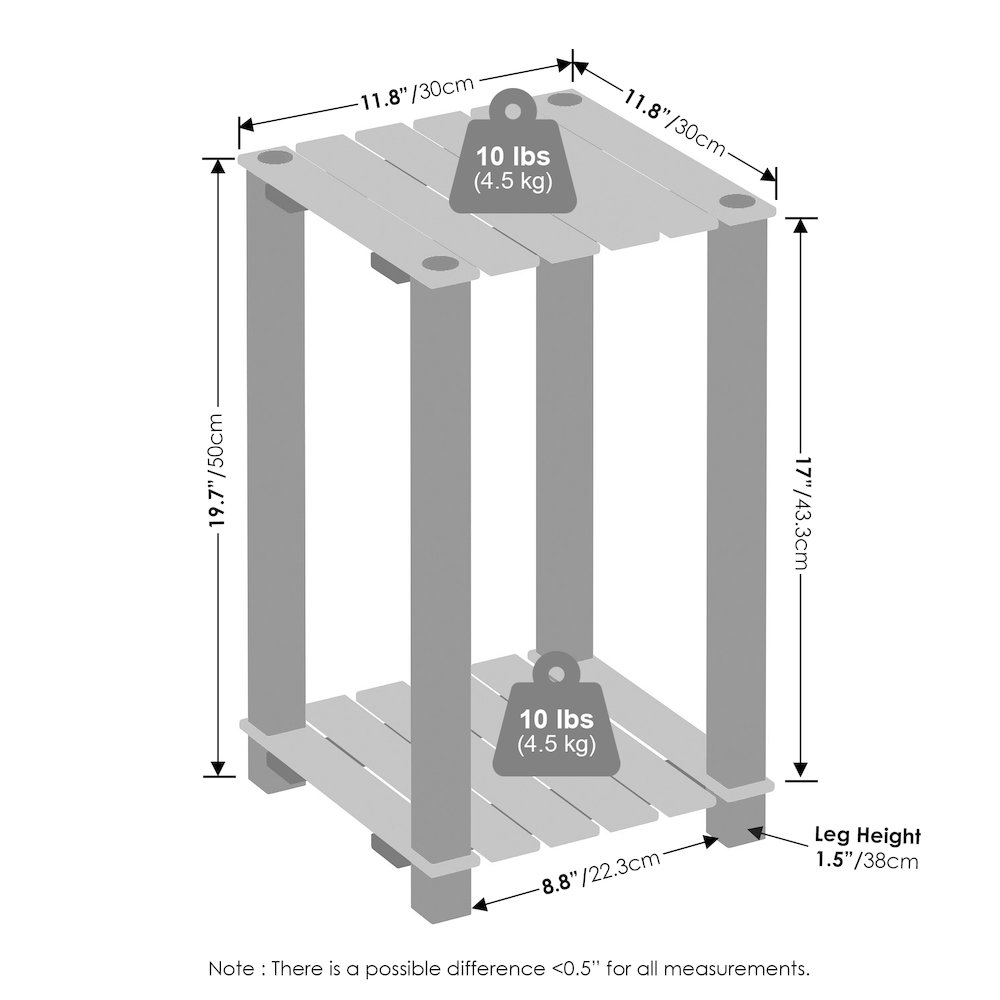 11.8"/30cm

11.8"/30cm

10 lbs
(4.5 kg)

19.7"/50cm

17"/43.3cm

10 lbs
(4.5 kg)

Leg Height
1.5"/38cm

8.8"/22.3cm

Note : There is a possible difference <0.5" for all measurements.