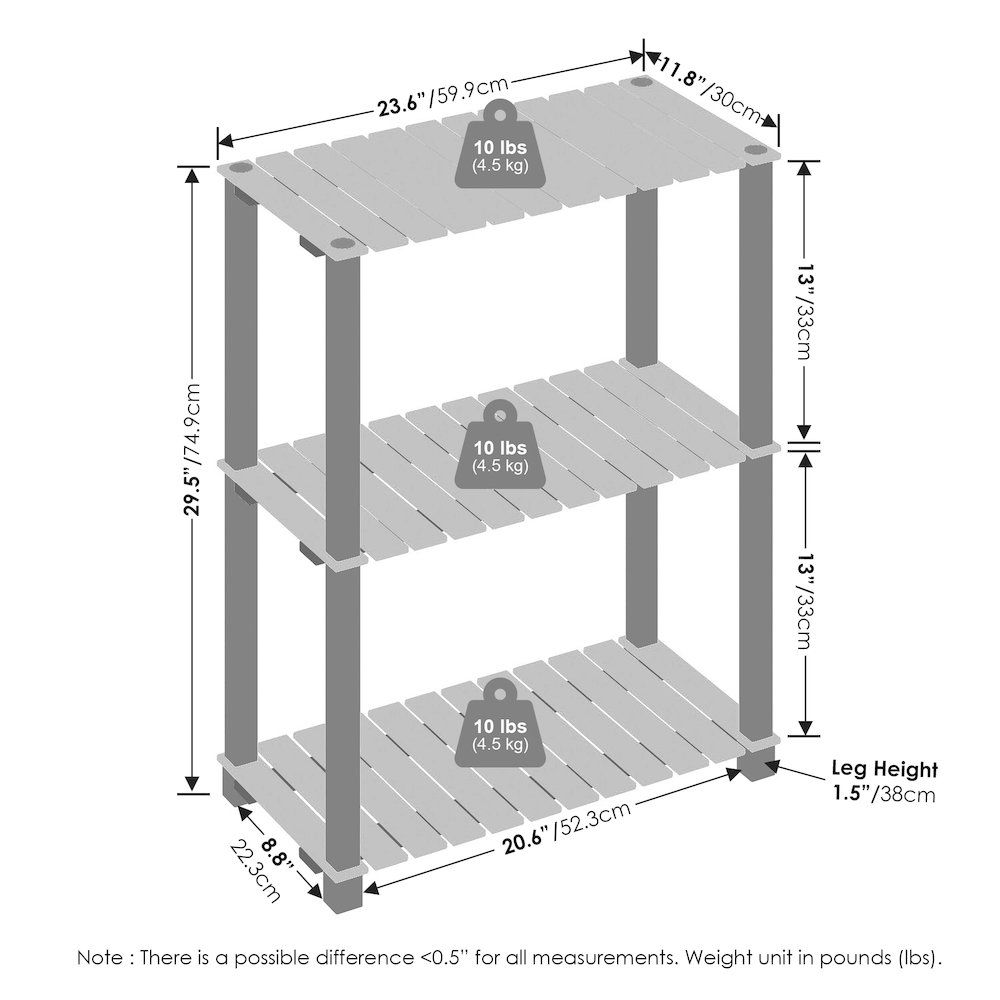 23.6"/59.9cm

11.8"/30cm

10 lbs
(4.5 kg)

29.5"/74.9cm

13"/33cm

10 lbs
(4.5 kg)

13"/33cm

10 lbs
(4.5 kg)

Leg Height
1.5"/38cm

8.8"
22.3cm

20.6"/52.3cm

Note : There is a possible difference <0.5" for all measurements. Weight unit in pounds (lbs).