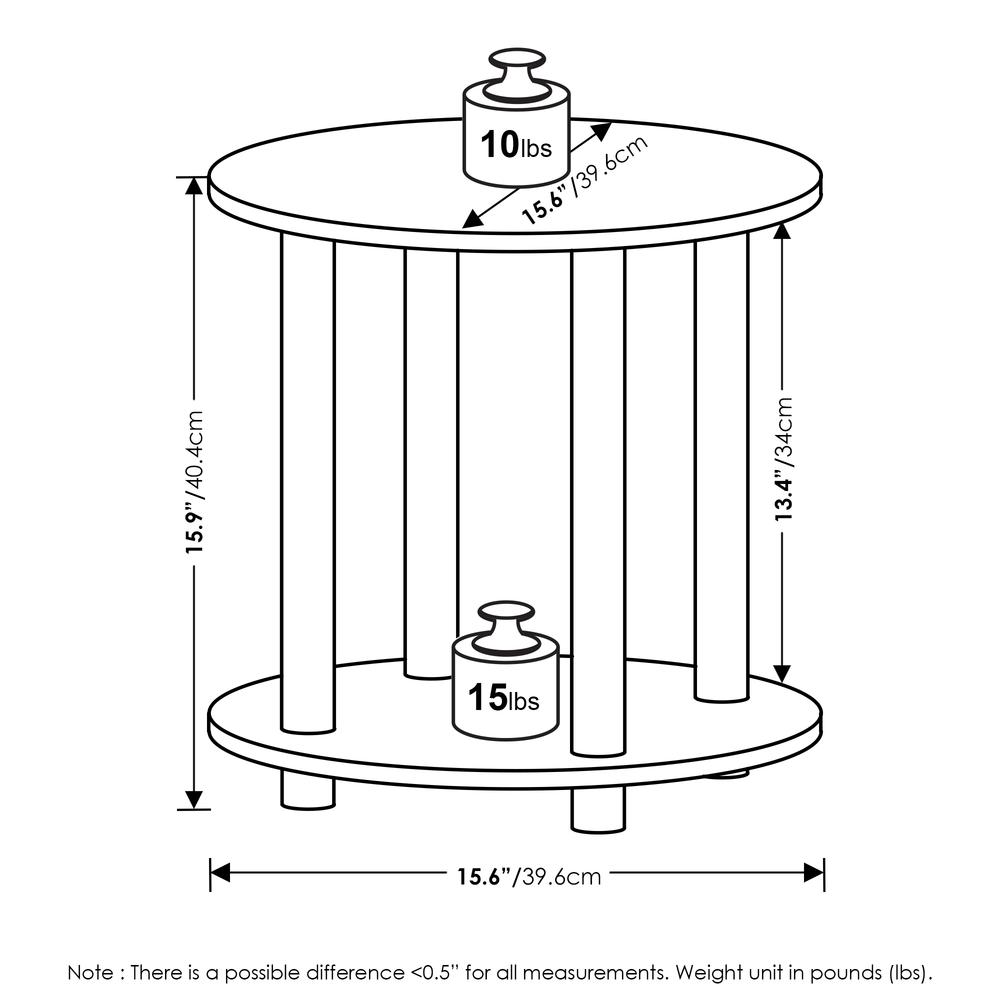 10lbs

15.6"/39.6cm

15.9"/40.4cm

13.4"/34cm

15lbs

15.6"/39.6cm

Note : There is a possible difference <0.5" for all measurements. Weight unit in pounds (lbs).