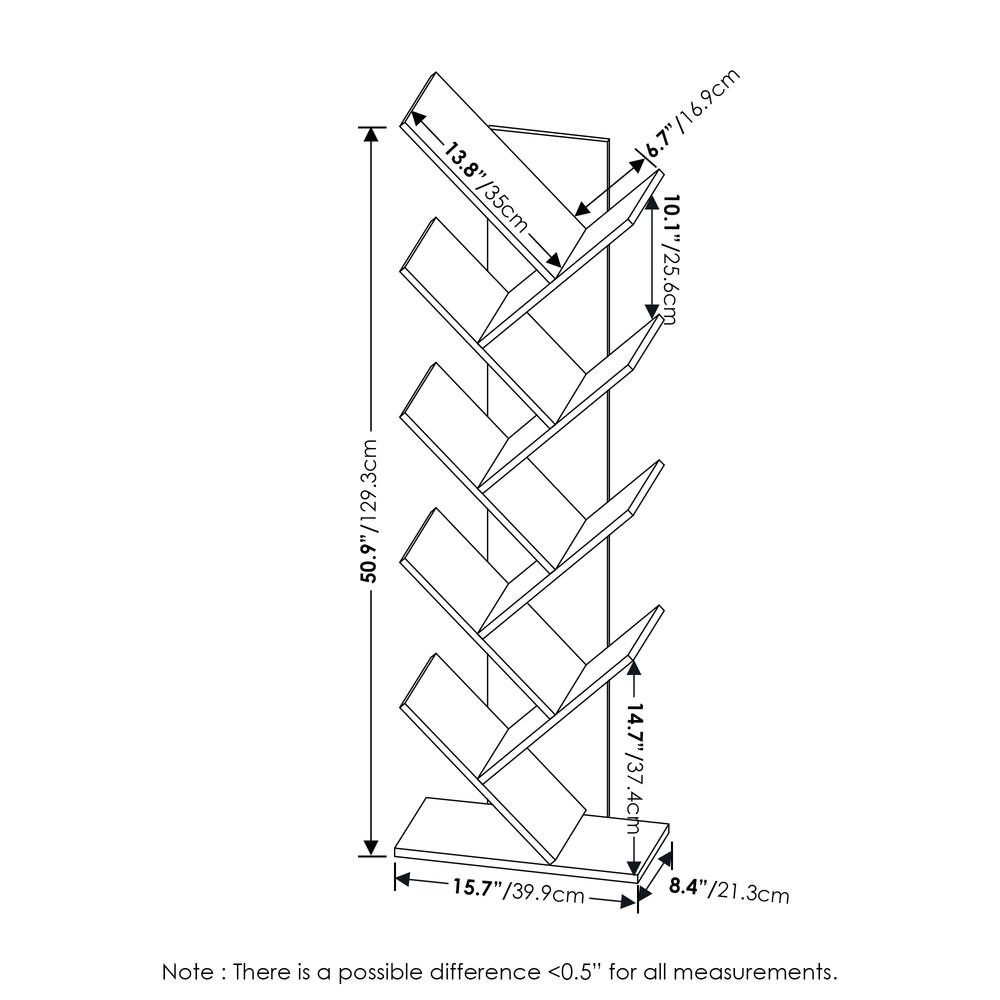 13.8"/35cm
6.7"/16.9cm
10.1"/25.6cm
50.9"/129.3cm
14.7"/37.4cm
15.7"/39.9cm
8.4"/21.3cm

Note : There is a possible difference <0.5" for all measurements.