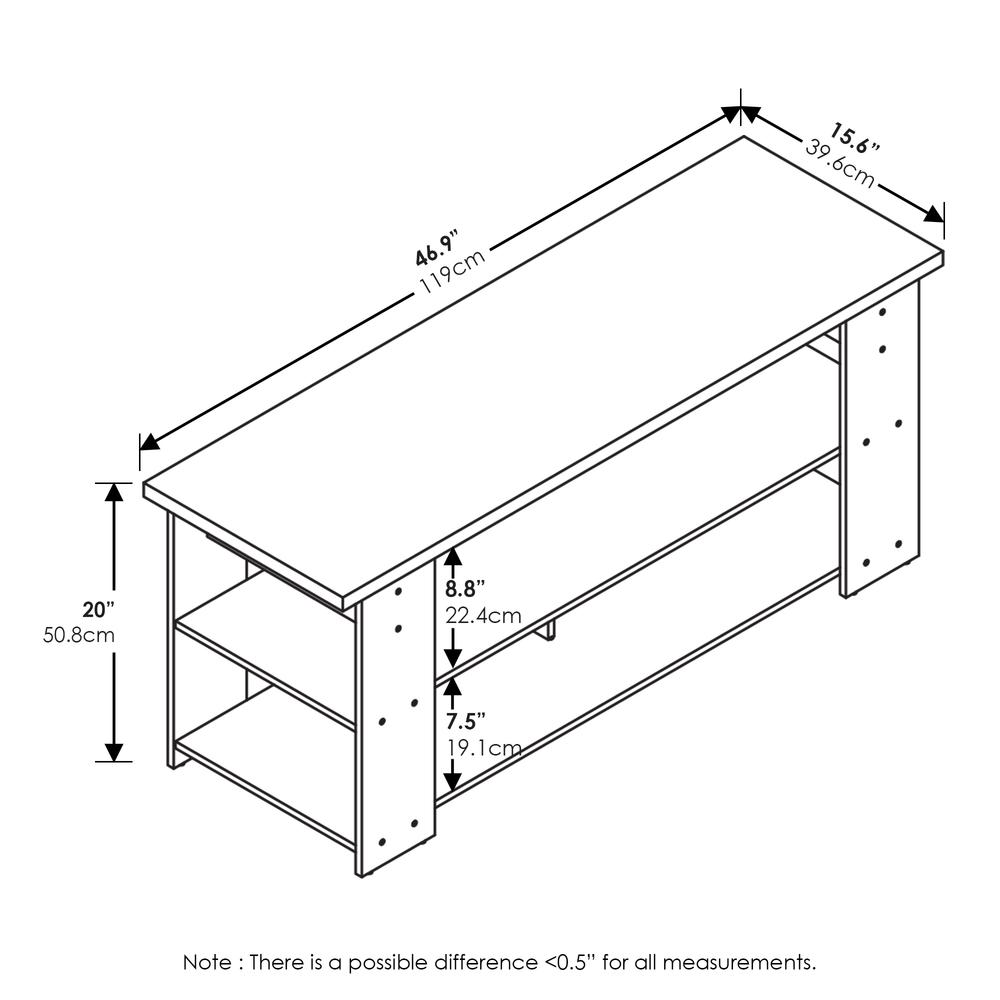 46.9”
119cm

15.6”
39.6cm

20”
50.8cm

8.8”
22.4cm

7.5”
19.1cm

Note : There is a possible difference <0.5" for all measurements.