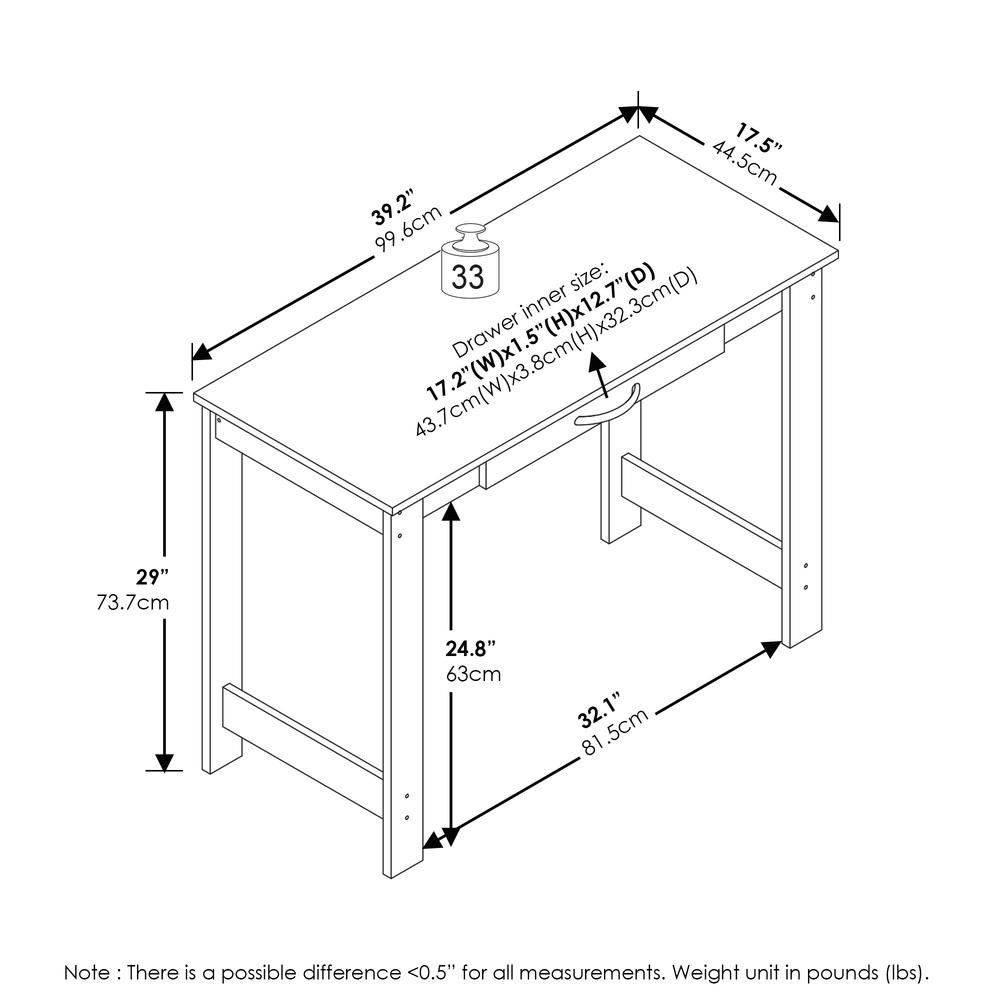 39.2"
99.6cm

17.5"
44.5cm

33

Drawer inner size:
17.2"(W)x1.5"(H)x12.7"(D)
43.7cm(W)x3.8cm(H)x32.3cm(D)

29"
73.7cm

24.8"
63cm

32.1"
81.5cm

Note : There is a possible difference <0.5" for all measurements. Weight unit in pounds (lbs).