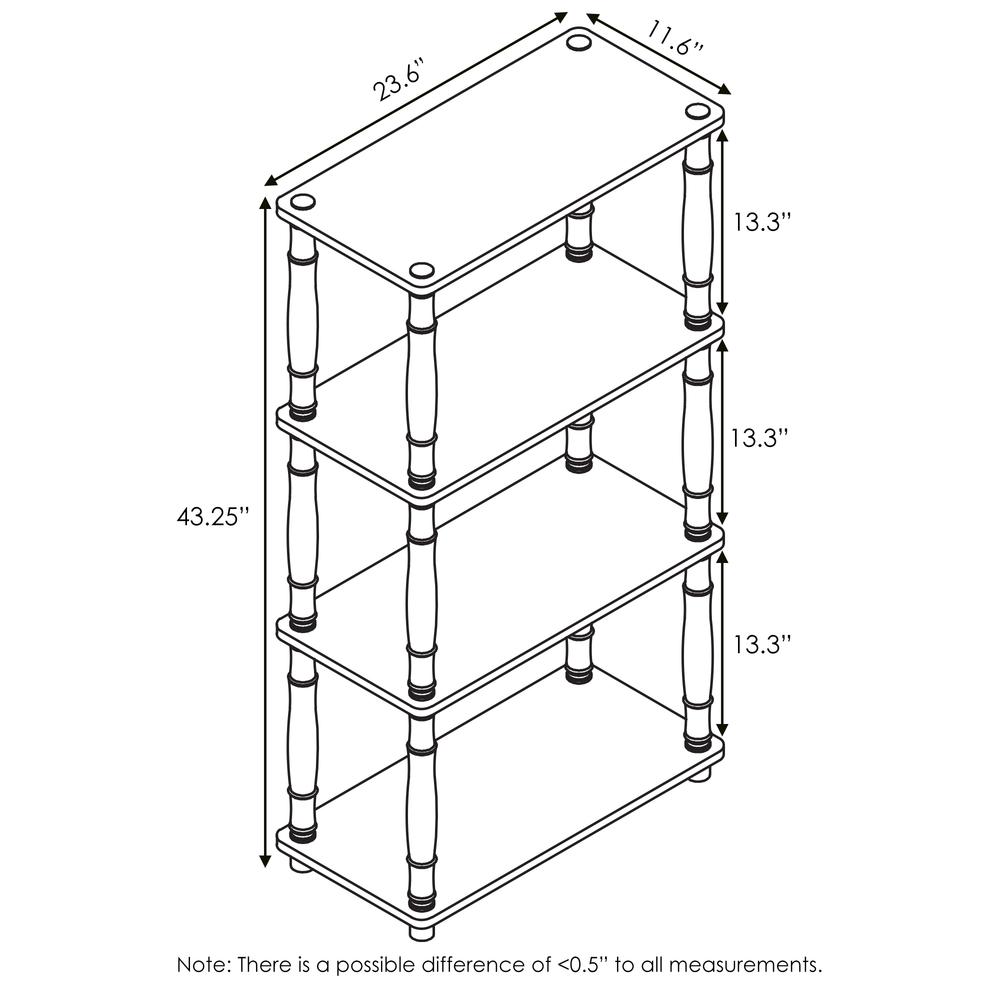 23.6"

11.6"

13.3"

13.3"

43.25"

13.3"

Note: There is a possible difference of <0.5" to all measurements.